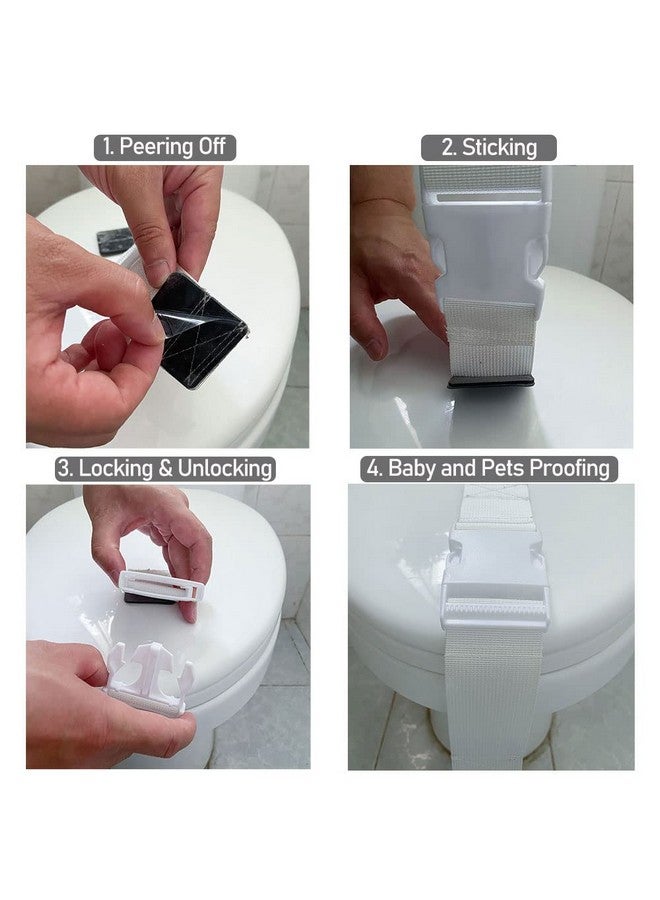 1. Peering Off

2. Sticking

3. Locking & Unlocking

4. Baby and Pets Proofing