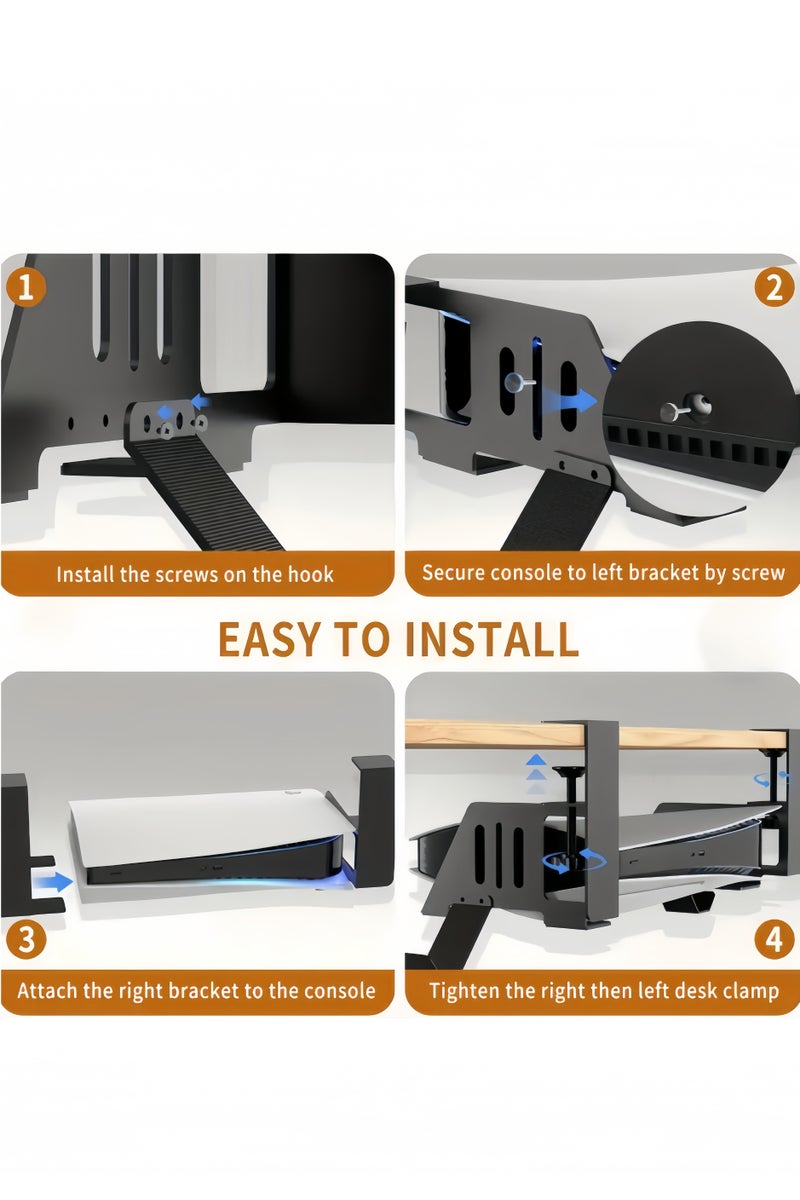 1

Install the screws on the hook

2

Secure console to left bracket by screw

EASY TO INSTALL

3

Attach the right bracket to the console

4

Tighten the right then left desk clamp