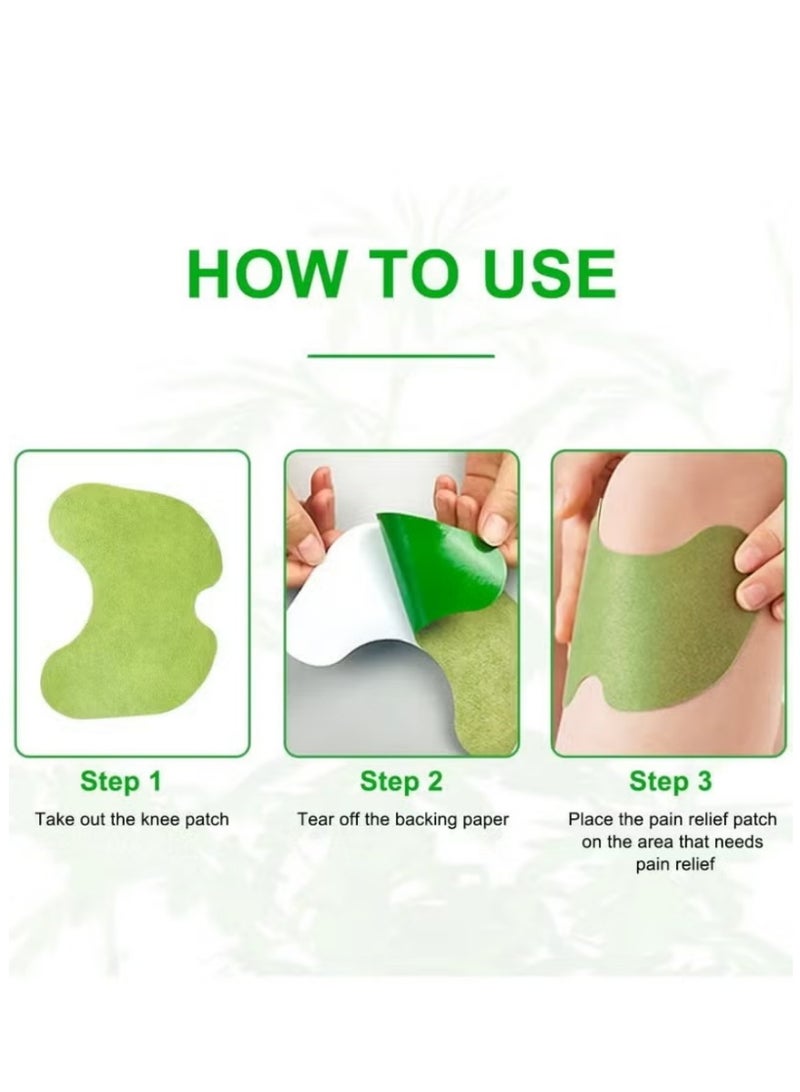 HOW TO USE

Step 1
Take out the knee patch

Step 2
Tear off the backing paper

Step 3
Place the pain relief patch on the area that needs pain relief