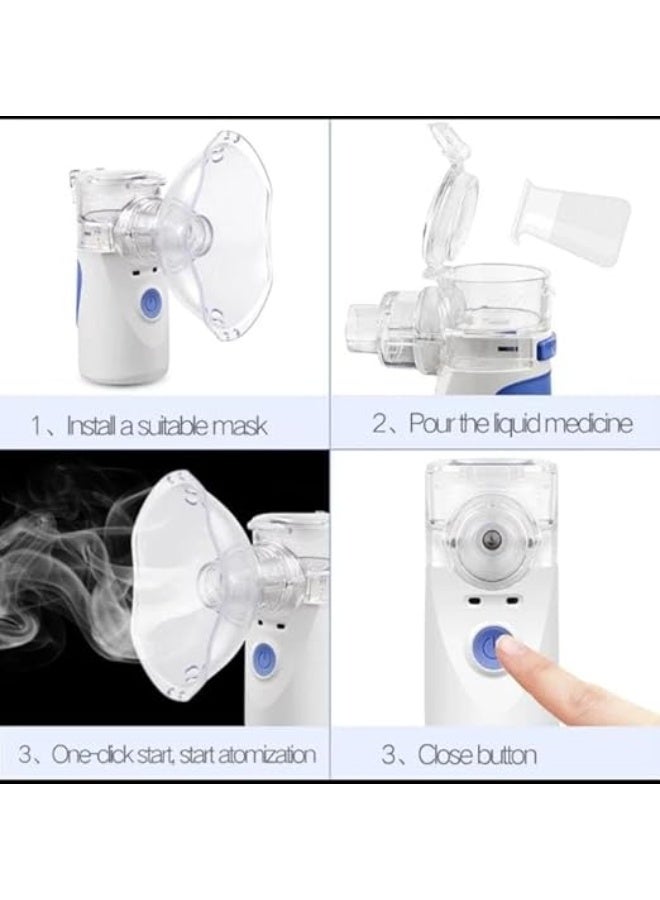 1、Install a suitable mask

2、Pour the liquid medicine

3、One-click start, start atomization

3、Close button