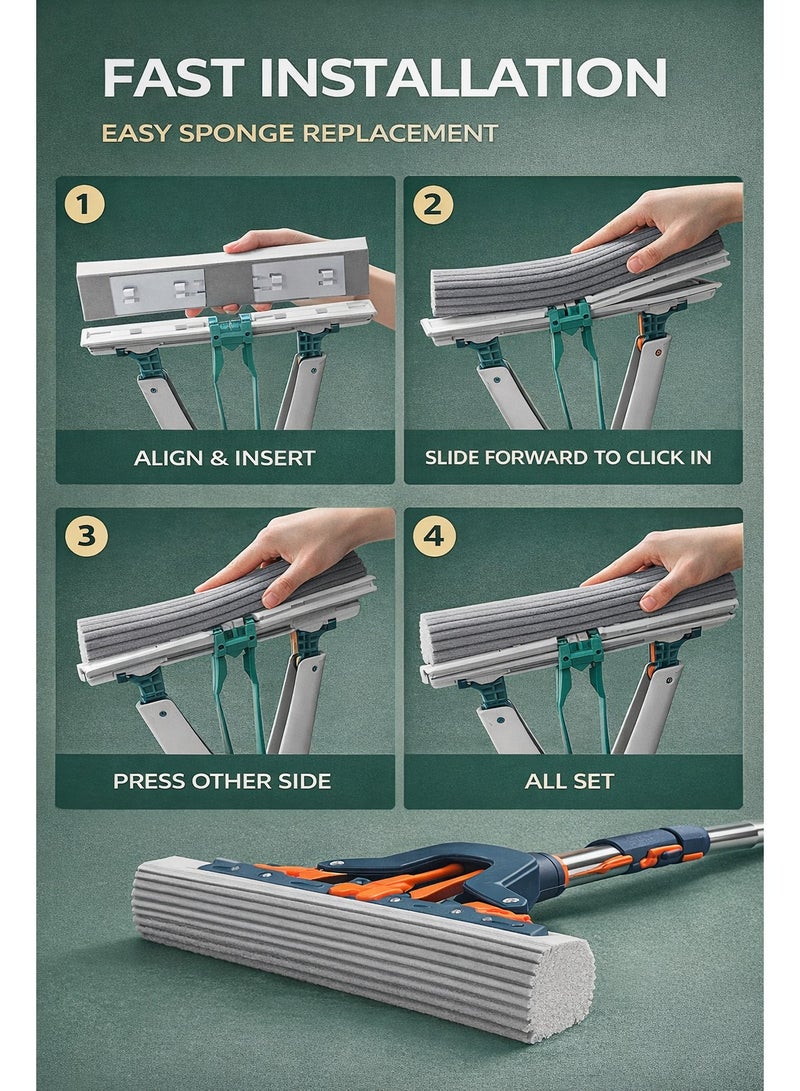 FAST INSTALLATION

EASY SPONGE REPLACEMENT

1

ALIGN & INSERT

2

SLIDE FORWARD TO CLICK IN

3

PRESS OTHER SIDE

4

ALL SET