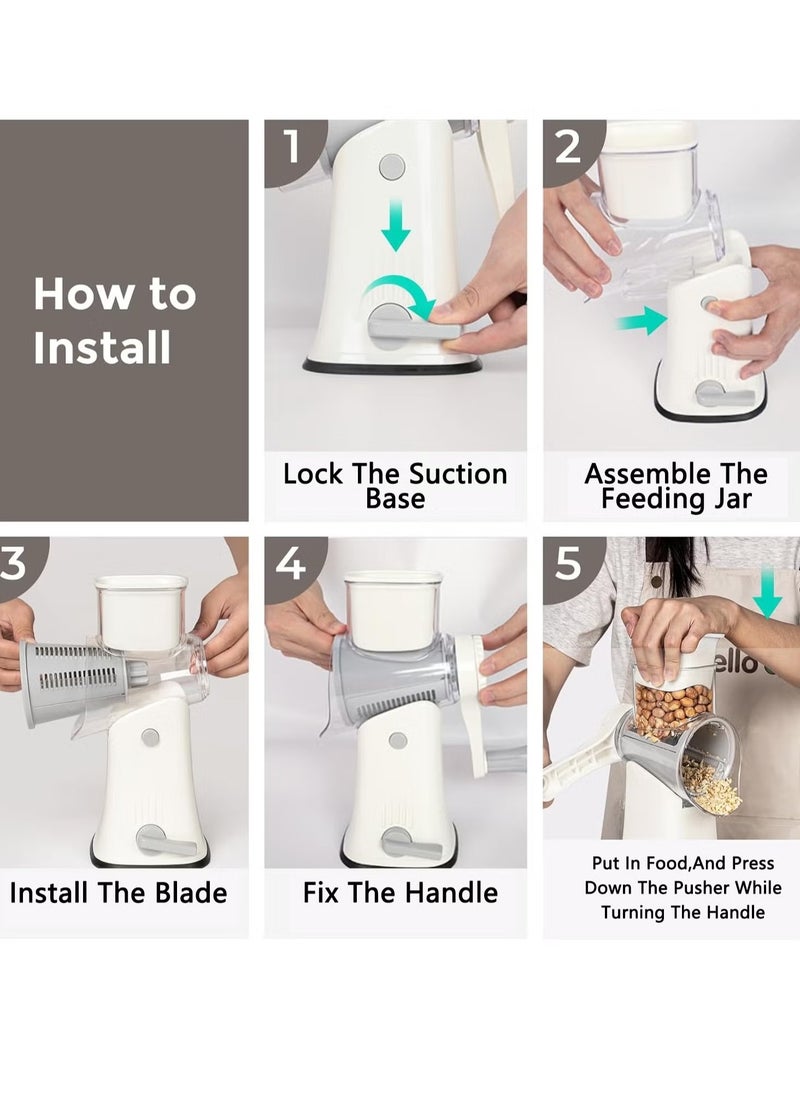 How to Install

1

Lock The Suction Base

2

Assemble The Feeding Jar

3

Install The Blade

4

Fix The Handle

5

ello

Put In Food,And Press Down The Pusher While Turning The Handle