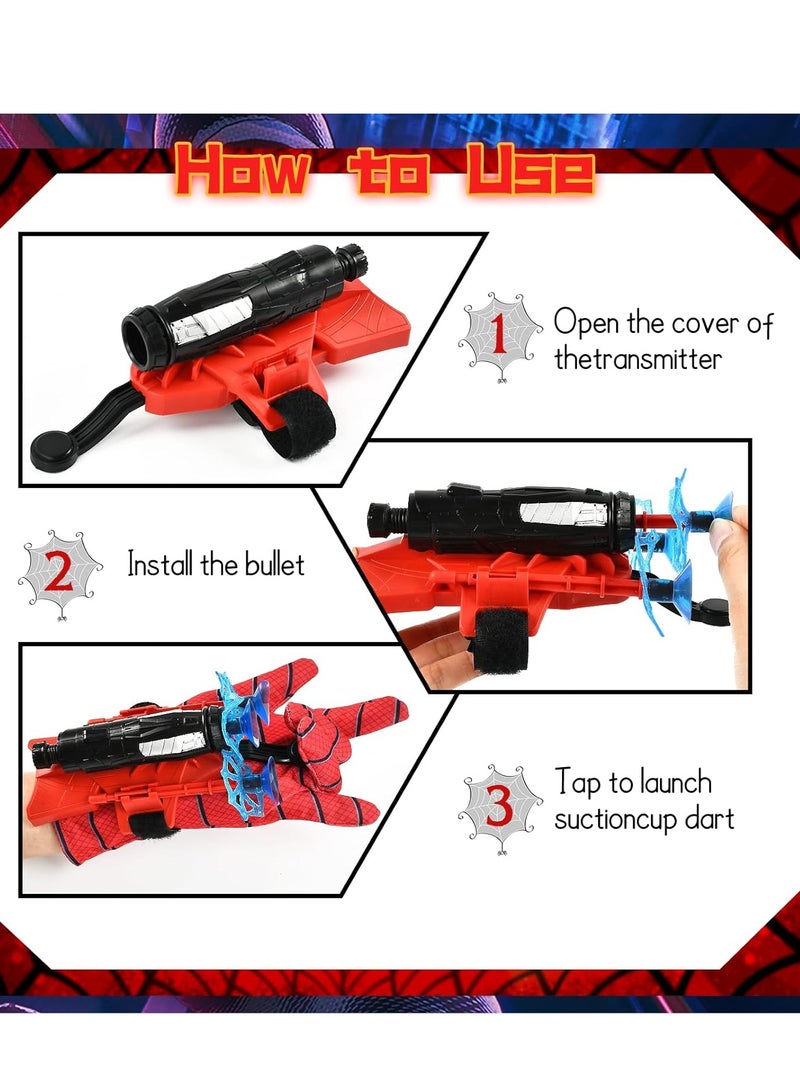 How to Use

1 Open the cover of thetransmitter

2 Install the bullet

3 Tap to launch suctioncup dart