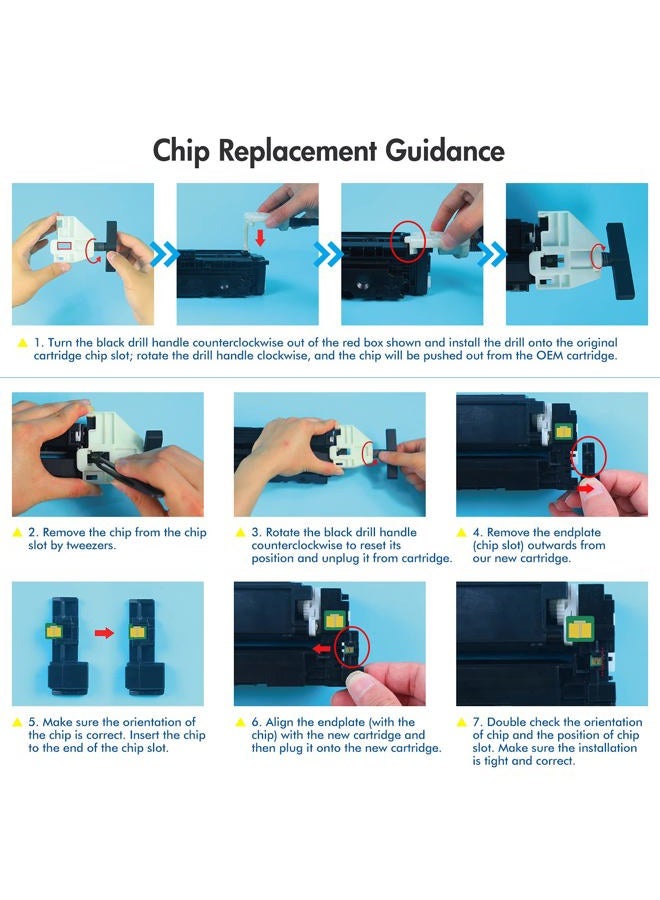 Chip Replacement Guidance

1. Turn the black drill handle counterclockwise out of the red box shown and install the drill onto the original cartridge chip slot; rotate the drill handle clockwise, and the chip will be pushed out from the OEM cartridge.

2. Remove the chip from the chip slot by tweezers.

3. Rotate the black drill handle counterclockwise to reset its position and unplug it from cartridge.

4. Remove the endplate (chip slot) outwards from our new cartridge.

5. Make sure the orientation of the chip is correct. Insert the chip to the end of the chip slot.

6. Align the endplate (with the chip) with the new cartridge and then plug it onto the new cartridge.

7. Double check the orientation of chip and the position of chip slot. Make sure the installation is tight and correct.