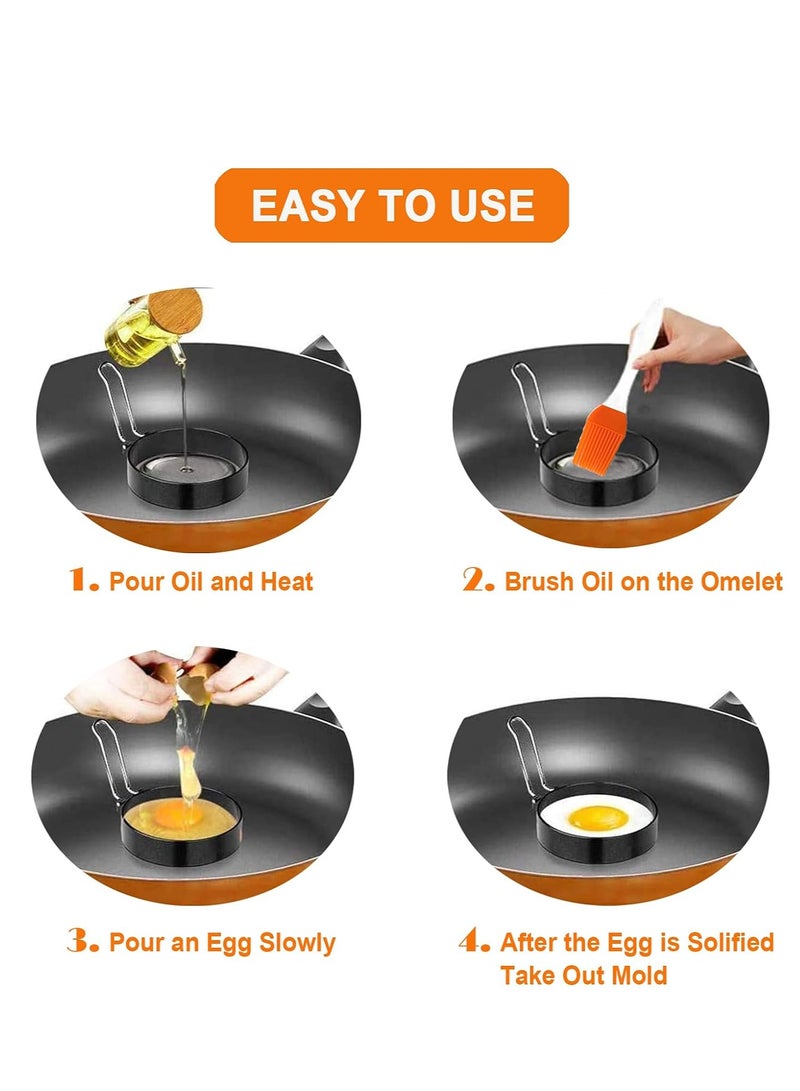 EASY TO USE

1. Pour Oil and Heat

2. Brush Oil on the Omelet

3. Pour an Egg Slowly

4. After the Egg is Solified Take Out Mold