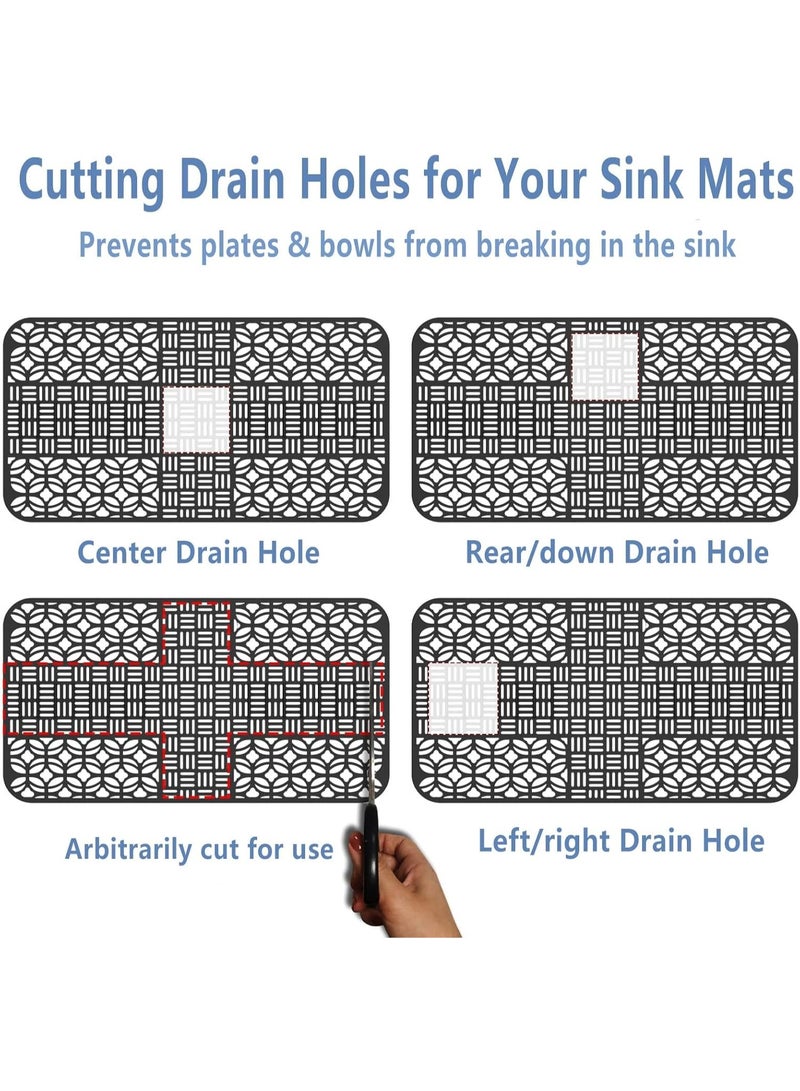 Cutting Drain Holes for Your Sink Mats

Prevents plates & bowls from breaking in the sink

Center Drain Hole

Rear/down Drain Hole

Arbitrarily cut for use

Left/right Drain Hole