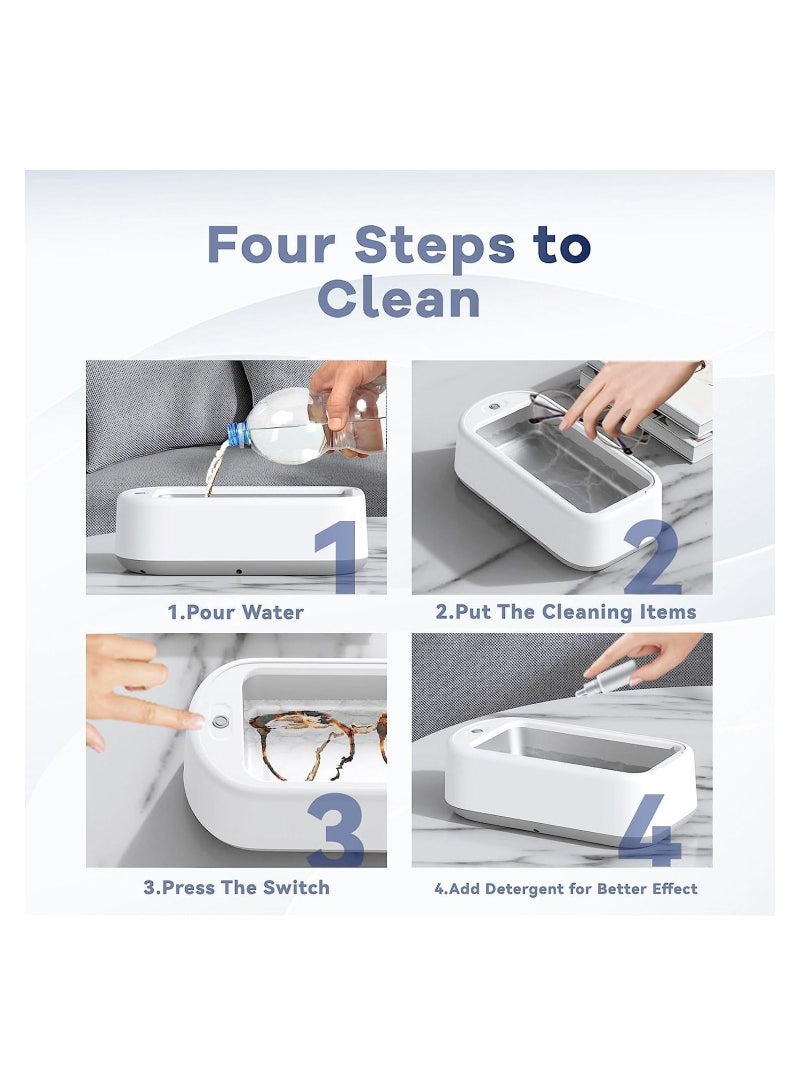 Four Steps to Clean

1

1.Pour Water

2

2.Put The Cleaning Items

3

3.Press The Switch

4

4.Add Detergent for Better Effect