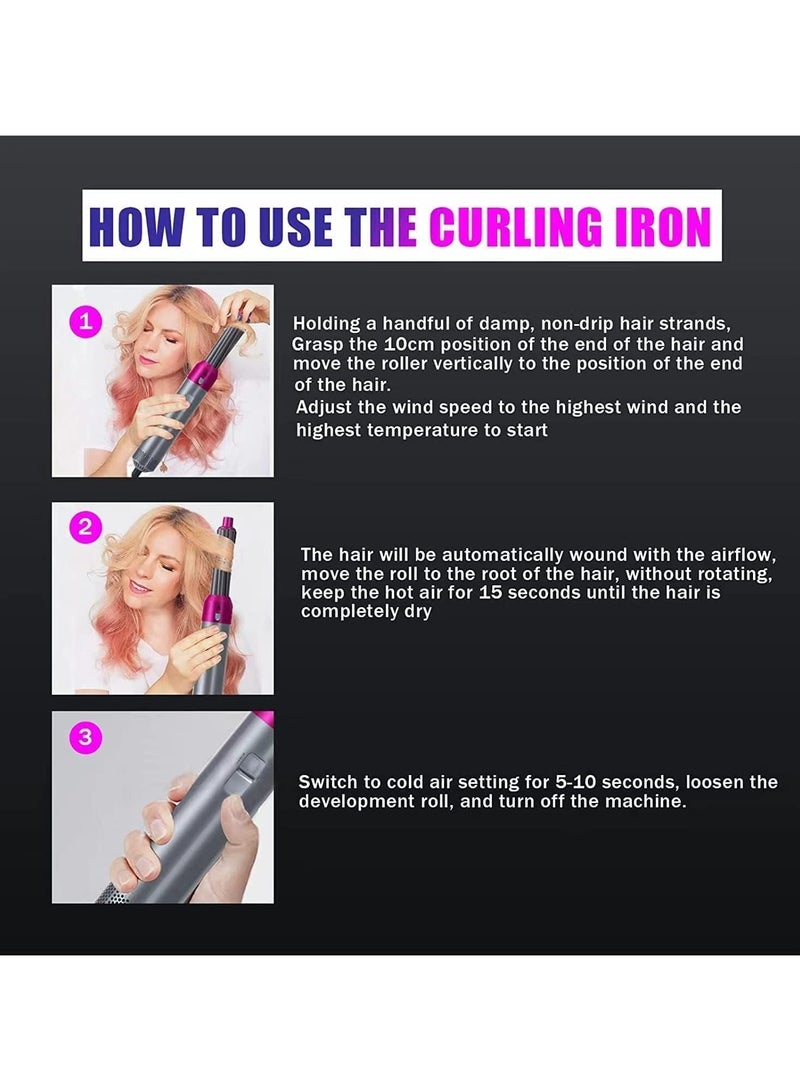 HOW TO USE THE CURLING IRON

1

Holding a handful of damp, non-drip hair strands, Grasp the 10cm position of the end of the hair and move the roller vertically to the position of the end of the hair.
Adjust the wind speed to the highest wind and the highest temperature to start

2

The hair will be automatically wound with the airflow, move the roll to the root of the hair, without rotating, keep the hot air for 15 seconds until the hair is completely dry

3

Switch to cold air setting for 5-10 seconds, loosen the development roll, and turn off the machine.