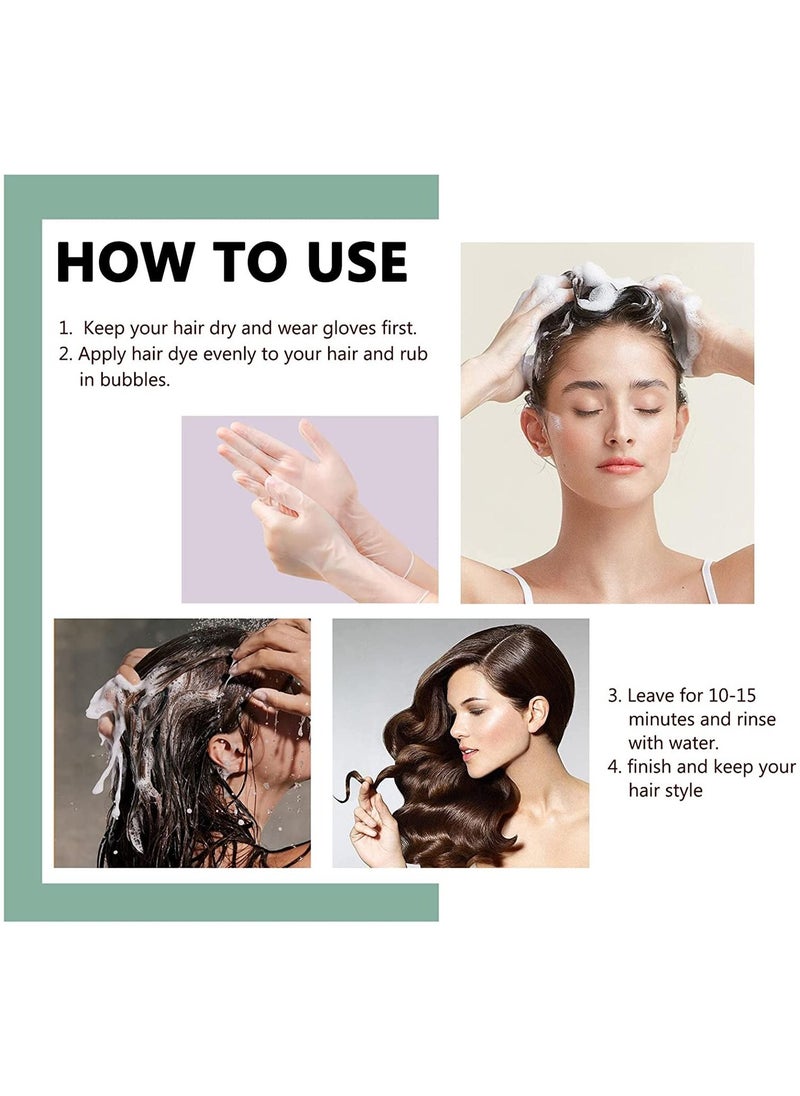 HOW TO USE

1. Keep your hair dry and wear gloves first.
2. Apply hair dye evenly to your hair and rub in bubbles.

3. Leave for 10-15 minutes and rinse with water.
4. finish and keep your hair style