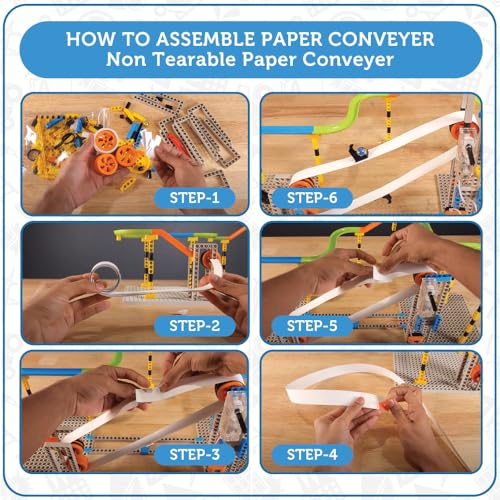 HOW TO ASSEMBLE PAPER CONVEYER
Non Tearable Paper Conveyer

STEP-1

STEP-6

STEP-2

STEP-5

STEP-3

STEP-4