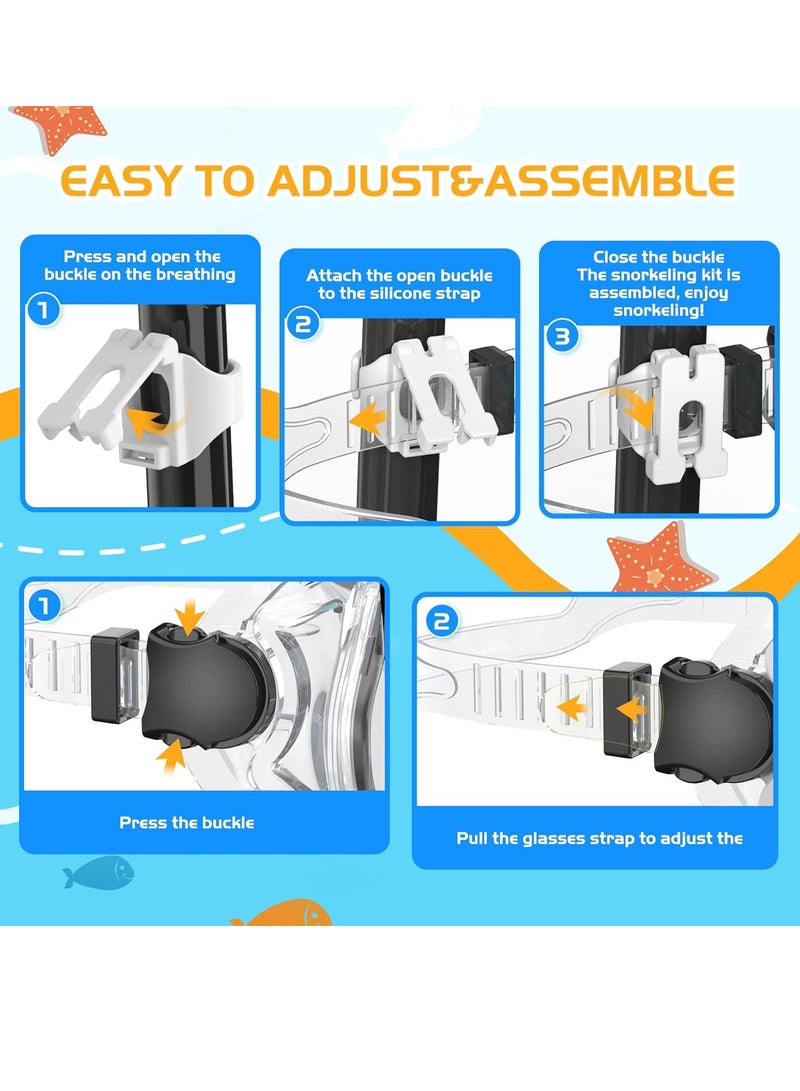 EASY TO ADJUST&ASSEMBLE

Press and open the buckle on the breathing

1

Attach the open buckle to the silicone strap

2

Close the buckle The snorkeling kit is assembled, enjoy snorkeling!

3

1

Press the buckle

2

Pull the glasses strap to adjust the