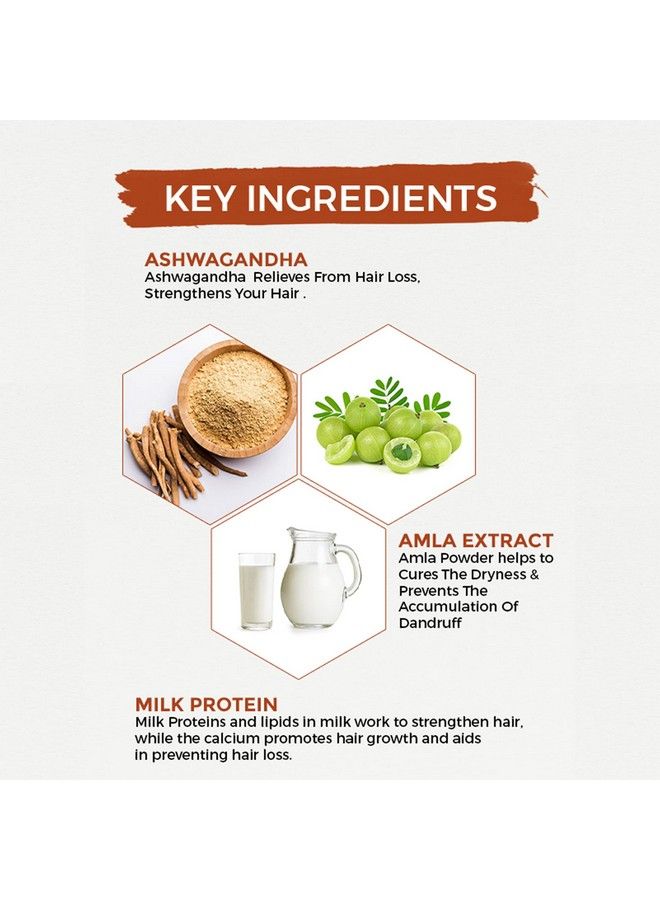 KEY INGREDIENTS

ASHWAGANDHA
Ashwagandha Relieves From Hair Loss, Strengthens Your Hair .

AMLA EXTRACT
Amla Powder helps to Cures The Dryness & Prevents The Accumulation Of Dandruff

MILK PROTEIN
Milk Proteins and lipids in milk work to strengthen hair, while the calcium promotes hair growth and aids in preventing hair loss.