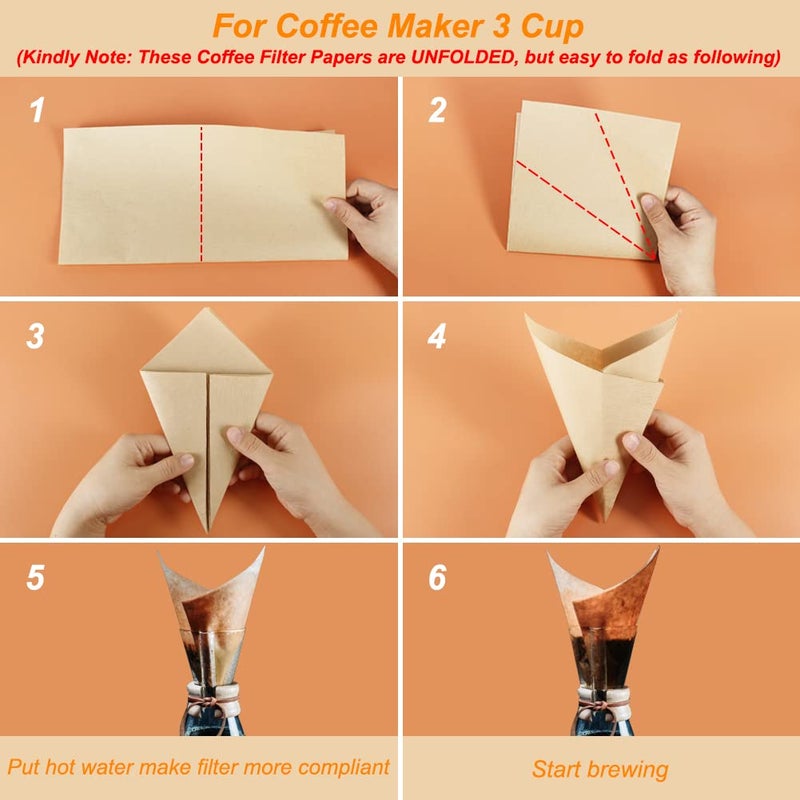 For Coffee Maker 3 Cup

(Kindly Note: These Coffee Filter Papers are UNFOLDED, but easy to fold as following)

1

2

3

4

5

6

Put hot water make filter more compliant

Start brewing