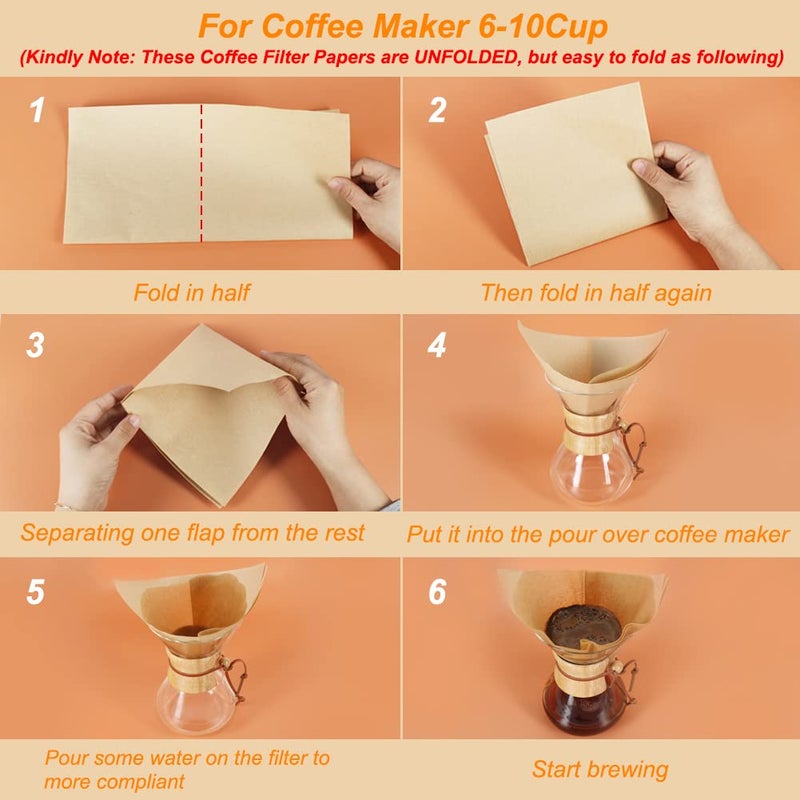 For Coffee Maker 6-10Cup
(Kindly Note: These Coffee Filter Papers are UNFOLDED, but easy to fold as following)

1

Fold in half

2

Then fold in half again

3

Separating one flap from the rest

4

Put it into the pour over coffee maker

5

Pour some water on the filter to more compliant

6

Start brewing