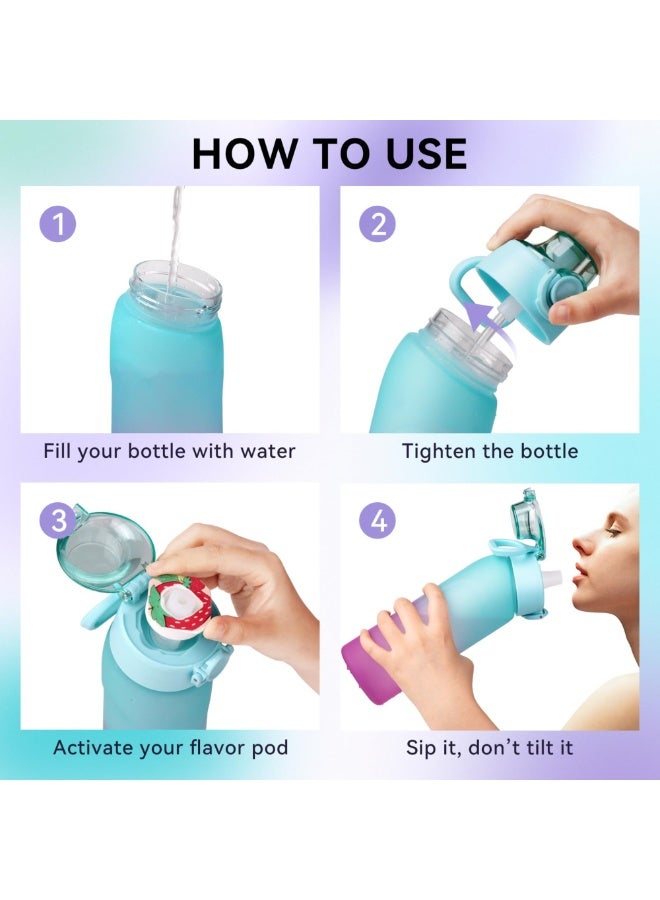 HOW TO USE

1

Fill your bottle with water

2

Tighten the bottle

3

Activate your flavor pod

4

Sip it, don't tilt it