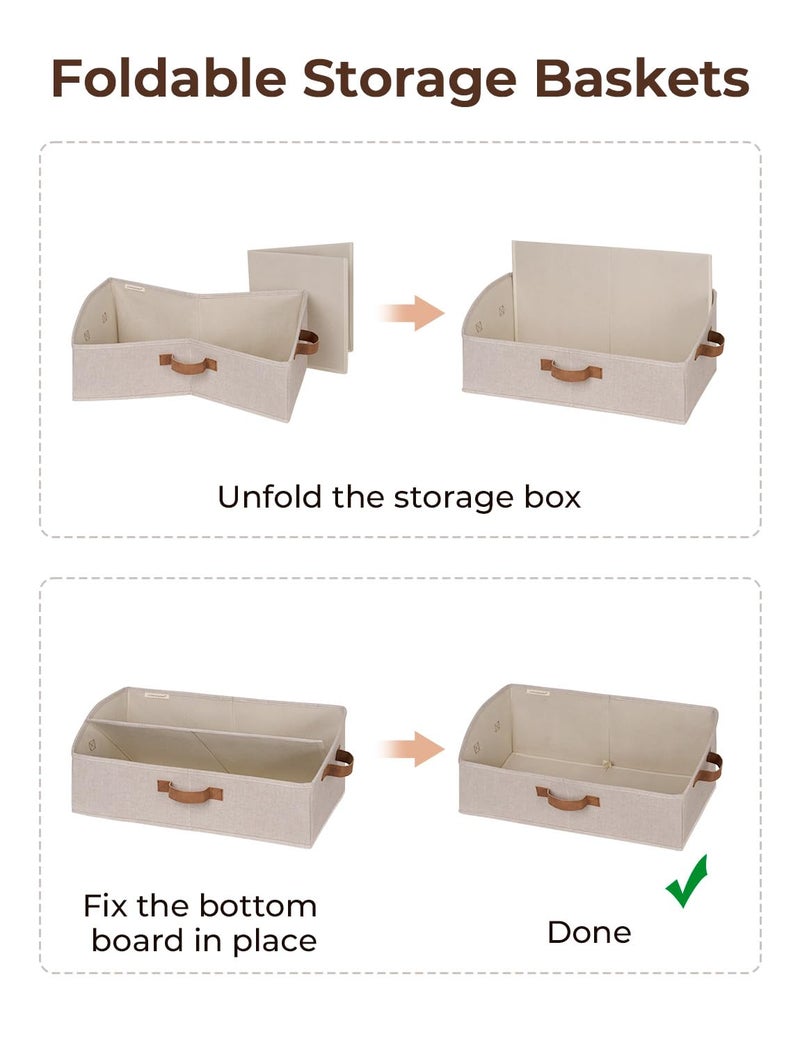 Foldable Storage Baskets

Unfold the storage box

Fix the bottom board in place

Done