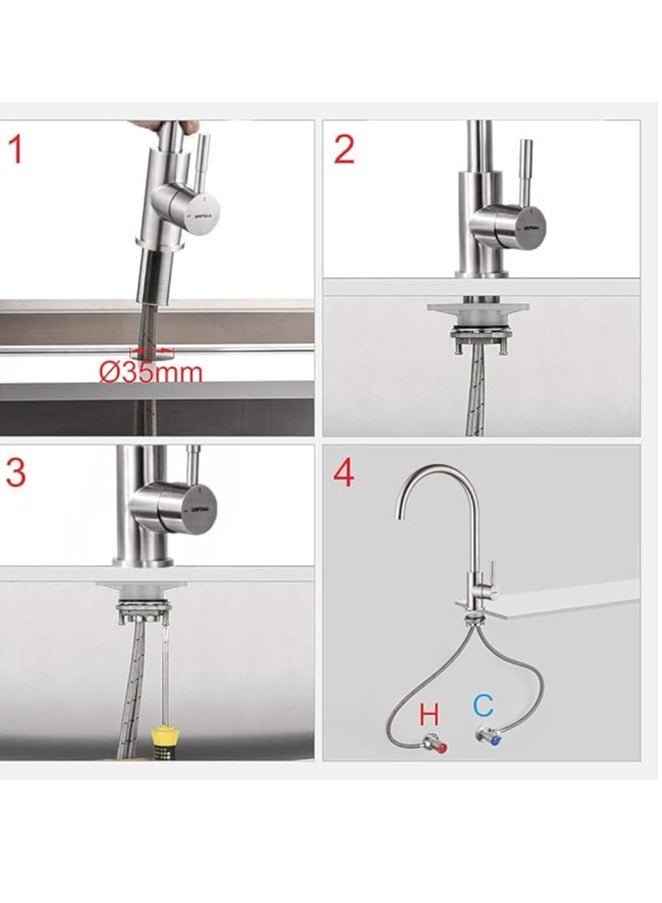 1

Ø35mm

2

3

4

H C