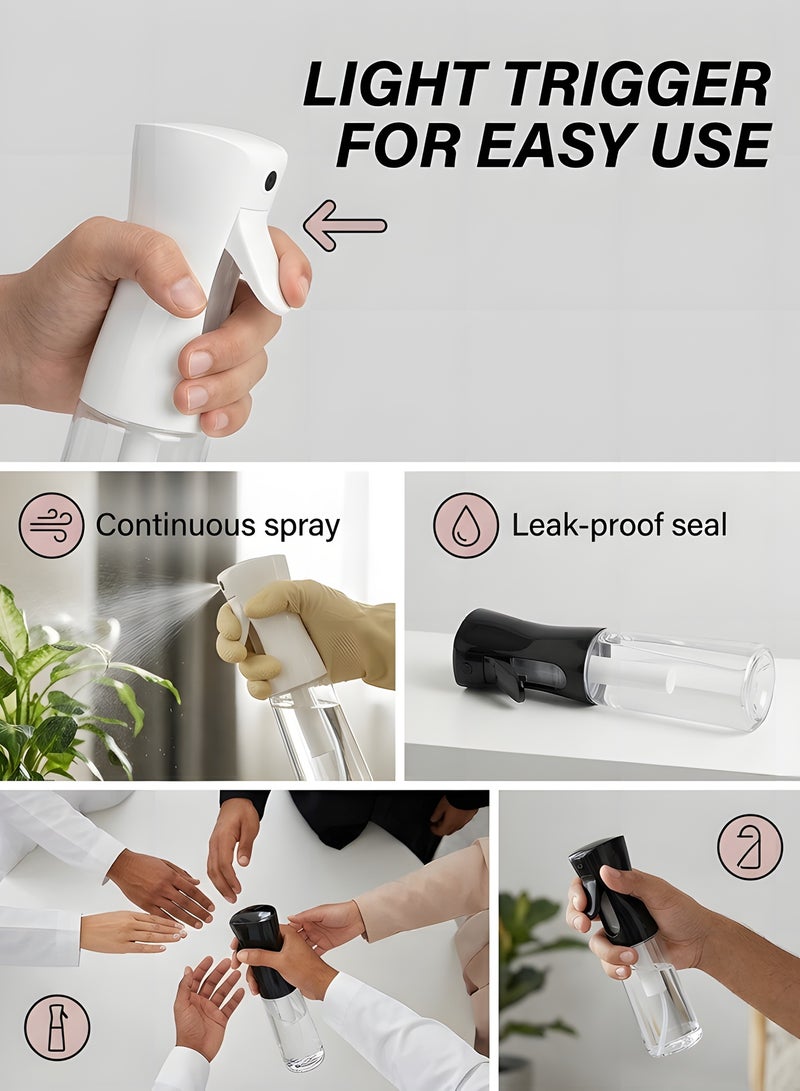 LIGHT TRIGGER FOR EASY USE

Continuous spray

Leak-proof seal