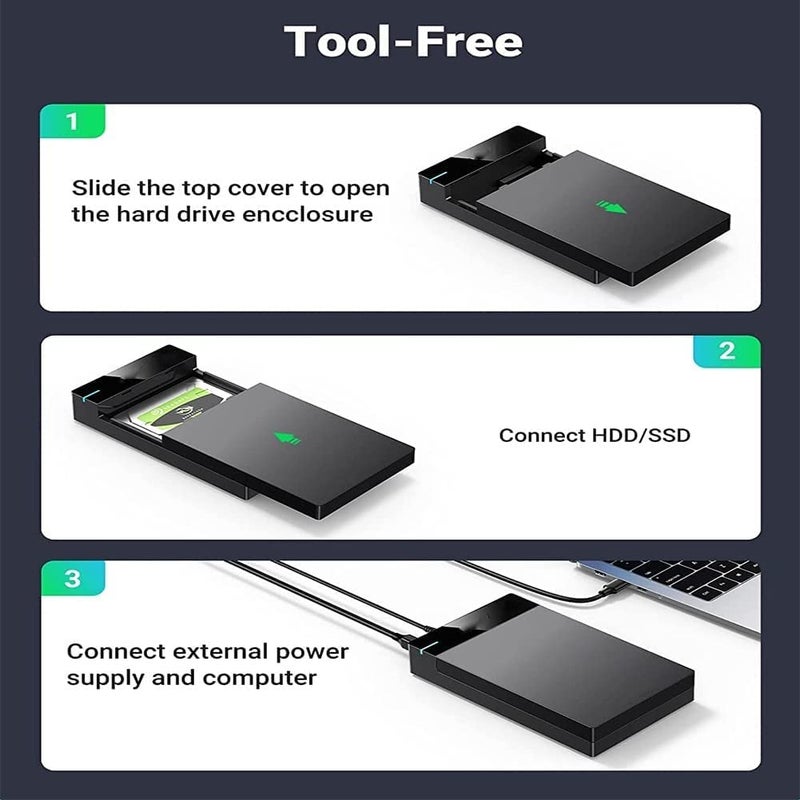 Tool-Free

1

Slide the top cover to open the hard drive encclosure

2

Connect HDD/SSD

3

Connect external power supply and computer