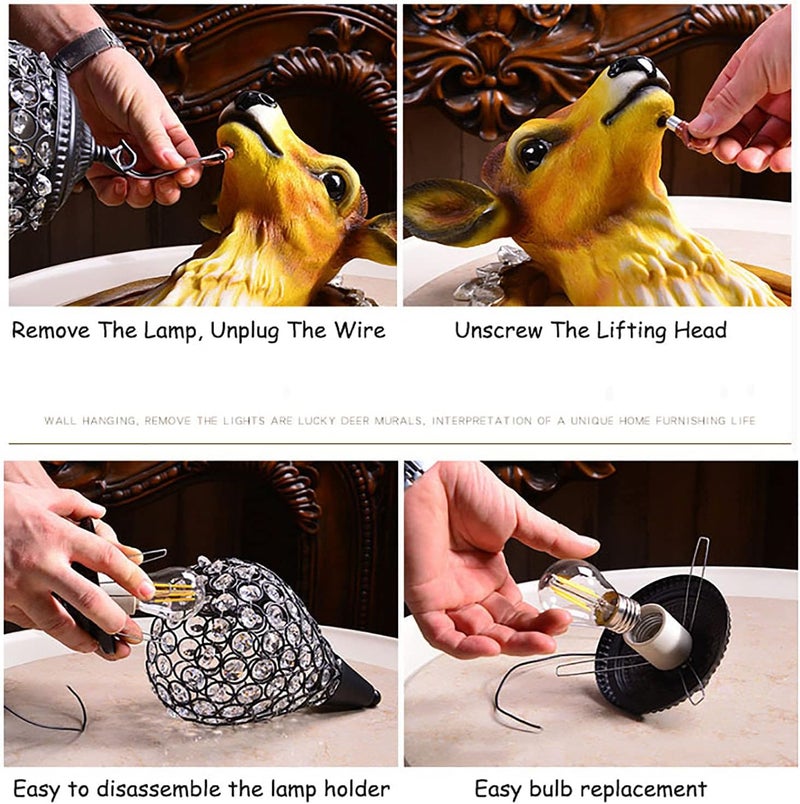 Remove The Lamp, Unplug The Wire

Unscrew The Lifting Head

WALL HANGING, REMOVE THE LIGHTS ARE LUCKY DEER MURALS, INTERPRETATION OF A UNIQUE HOME FURNISHING LIFE

Easy to disassemble the lamp holder

Easy bulb replacement