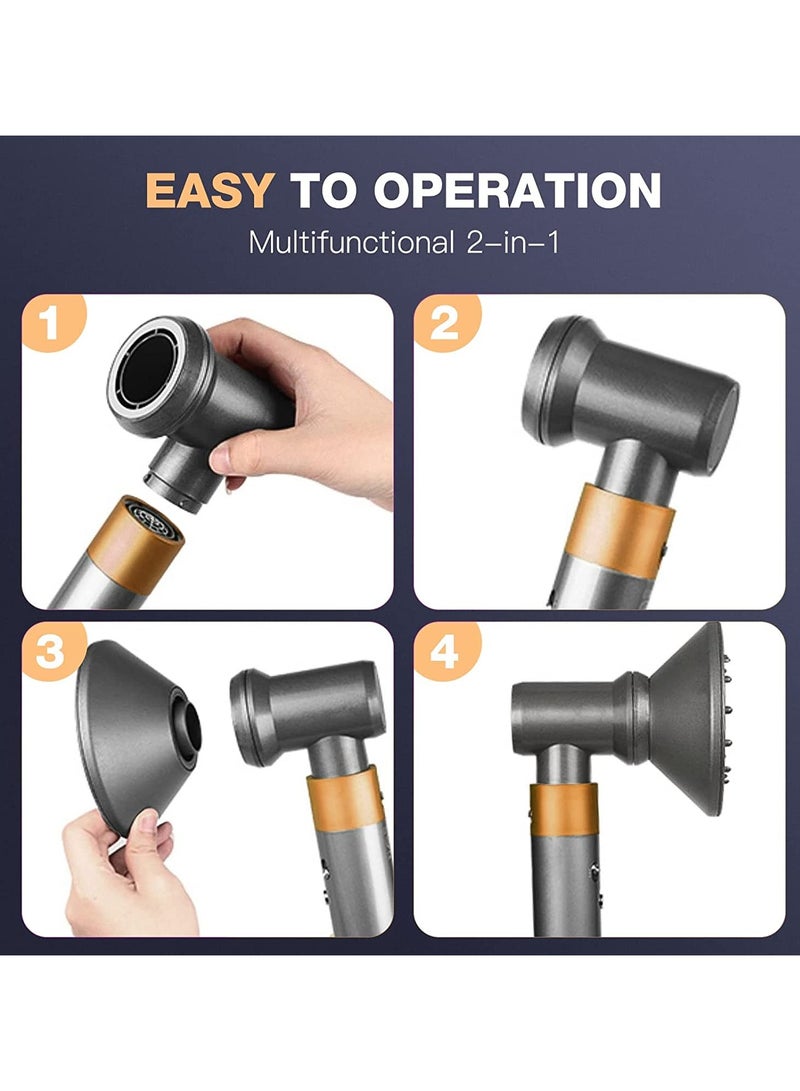 EASY TO OPERATION
Multifunctional 2-in-1

1

2

3

4