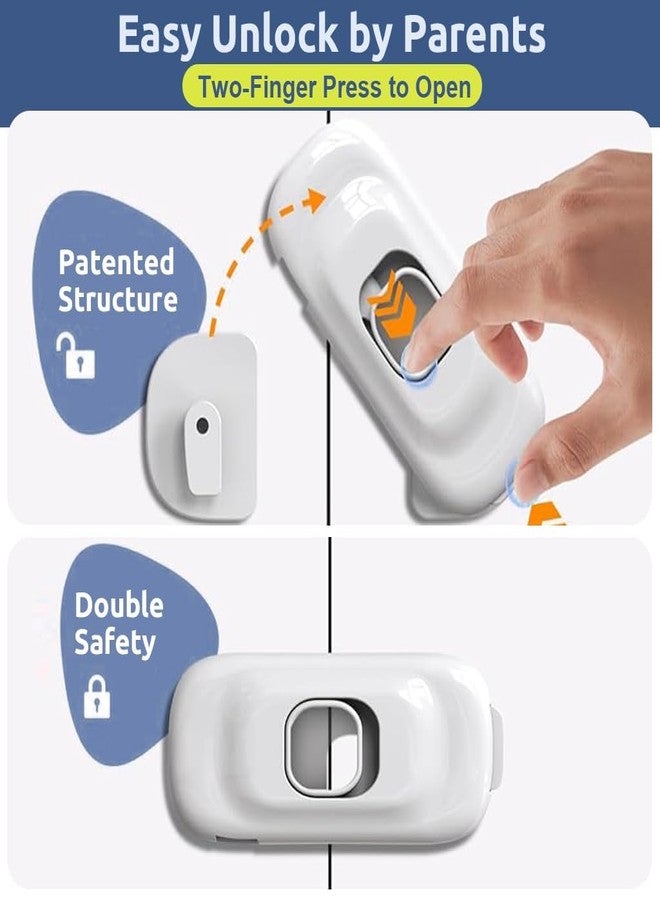 Easy Unlock by Parents

Two-Finger Press to Open

Patented Structure

Double Safety