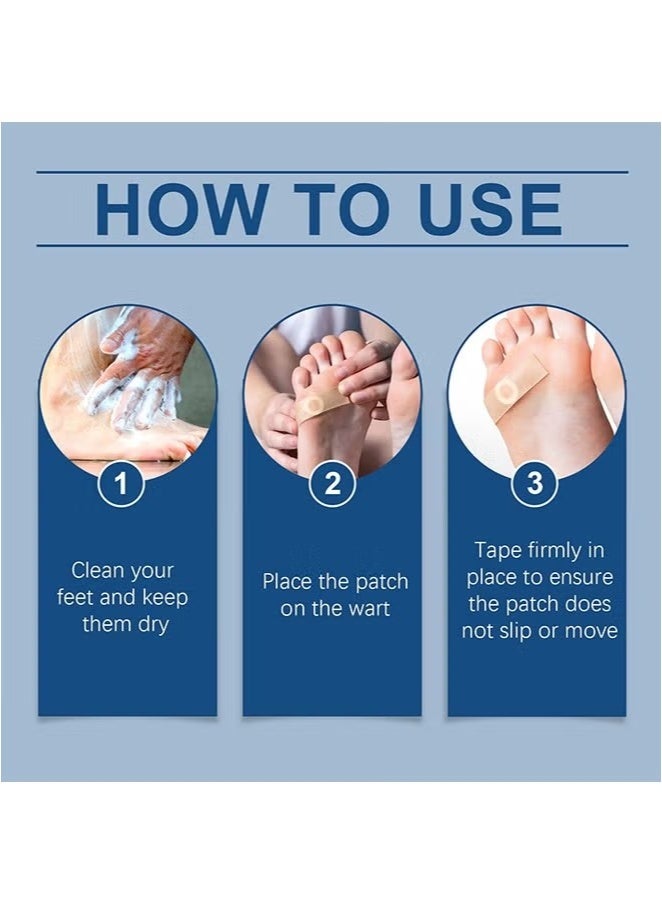 HOW TO USE

1

Clean your feet and keep them dry

2

Place the patch on the wart

3

Tape firmly in place to ensure the patch does not slip or move