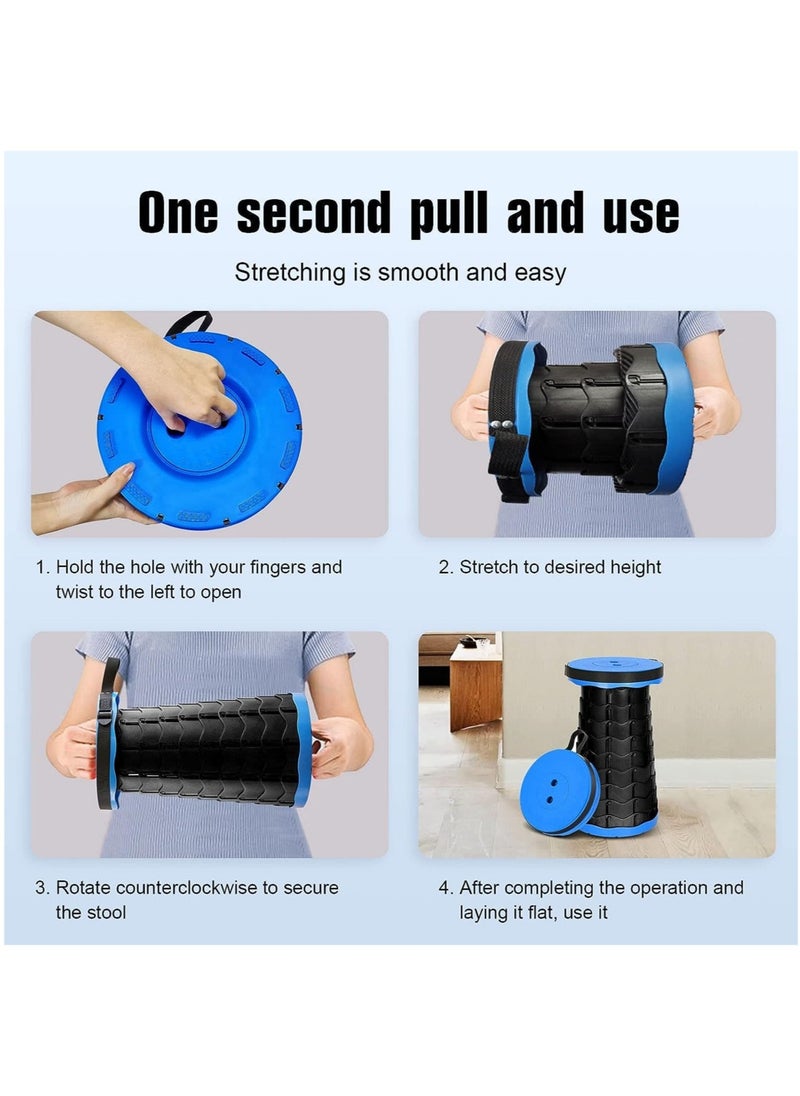 One second pull and use

Stretching is smooth and easy

1. Hold the hole with your fingers and twist to the left to open

2. Stretch to desired height

3. Rotate counterclockwise to secure the stool

4. After completing the operation and laying it flat, use it