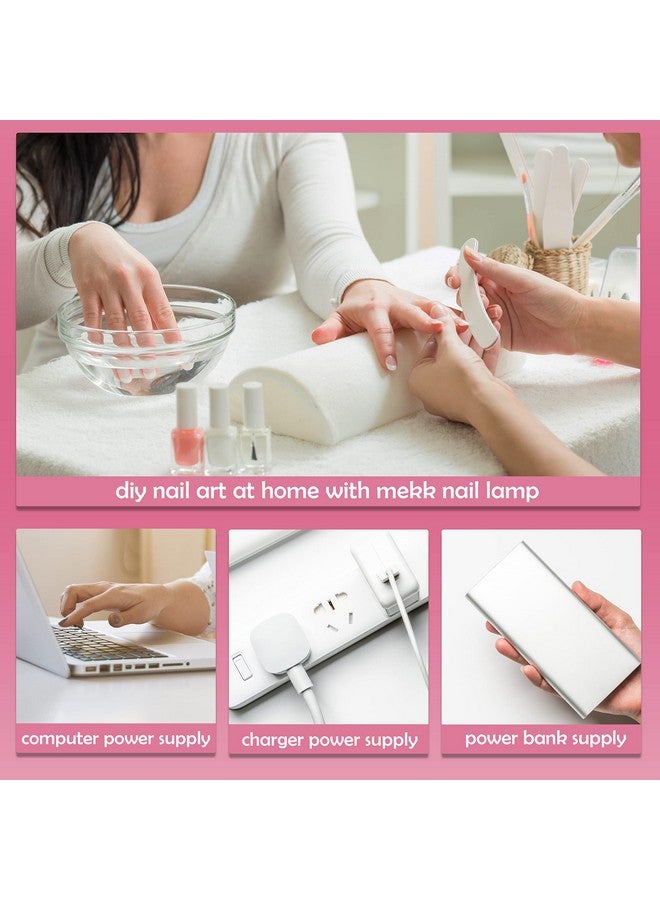 diy nail art at home with mekk nail lamp

computer power supply

charger power supply

power bank supply