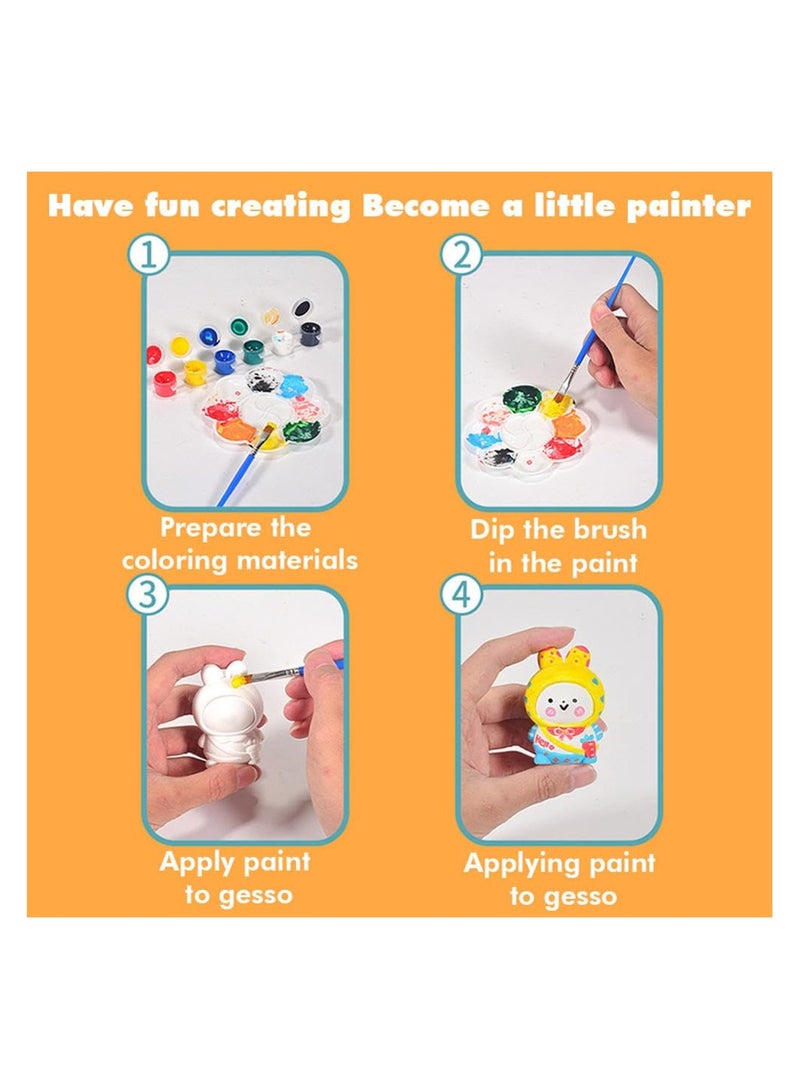 Have fun creating Become a little painter

1

Prepare the coloring materials

2

Dip the brush in the paint

3

Apply paint to gesso

4

Applying paint to gesso