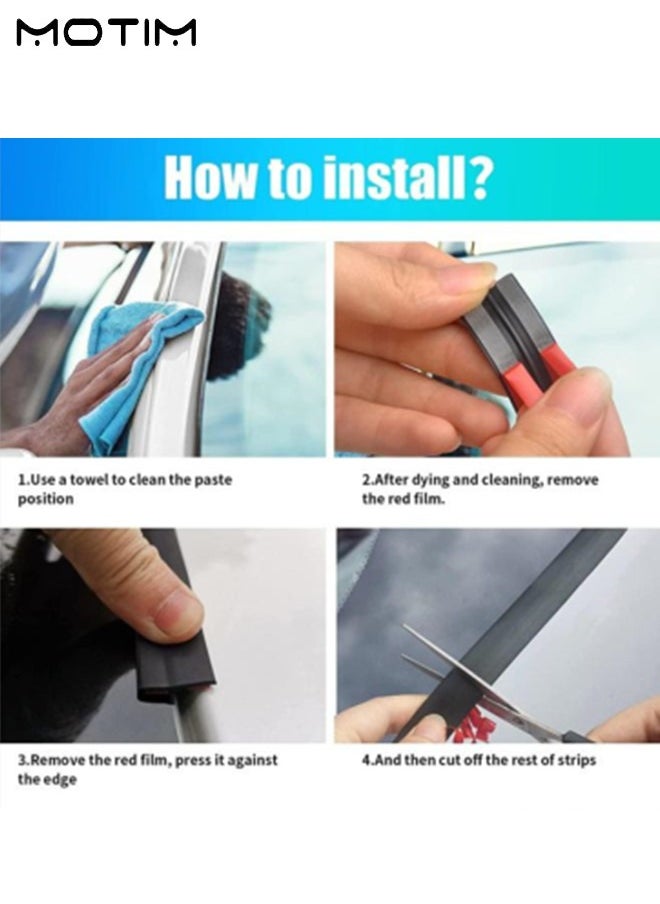 MOTIM

How to install?

1.Use a towel to clean the paste position

2.After dying and cleaning, remove the red film.

3.Remove the red film, press it against the edge

4.And then cut off the rest of strips