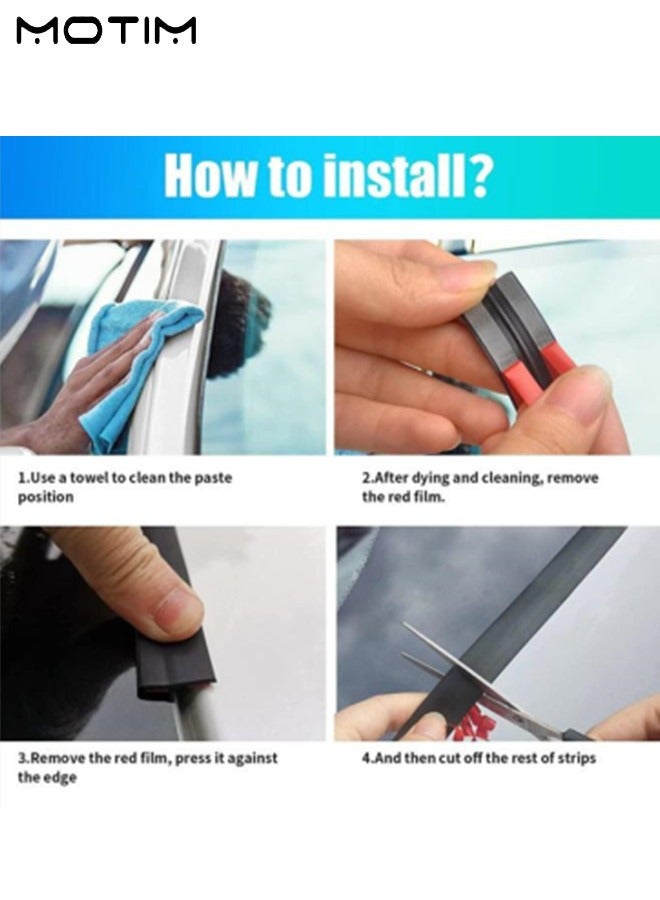 MOTIM

How to install?

1.Use a towel to clean the paste position

2.After dying and cleaning, remove the red film.

3.Remove the red film, press it against the edge

4.And then cut off the rest of strips