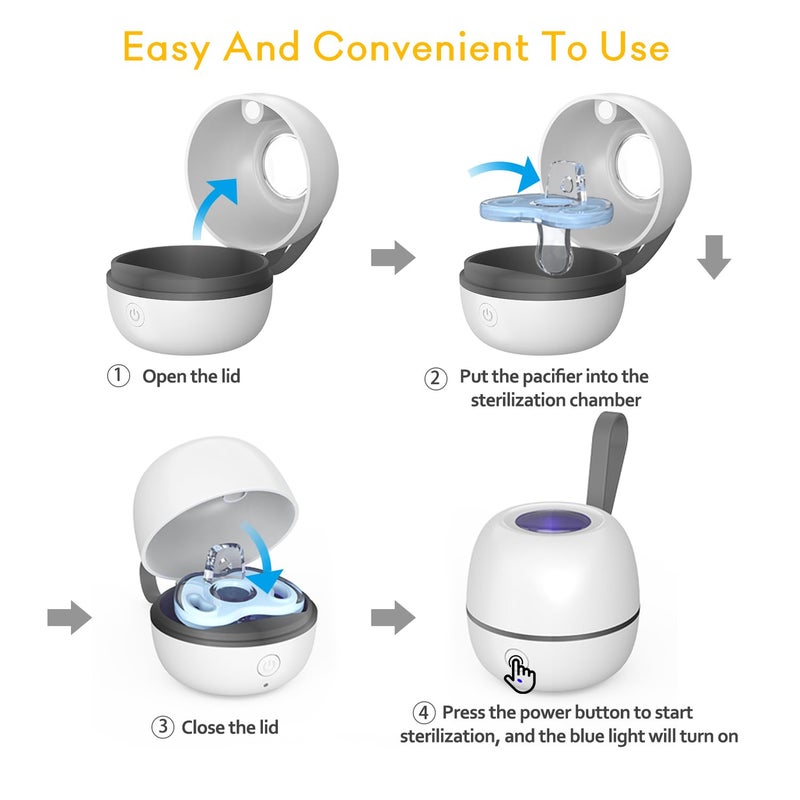 Easy And Convenient To Use

① Open the lid

② Put the pacifier into the sterilization chamber

③ Close the lid

④ Press the power button to start sterilization, and the blue light will turn on