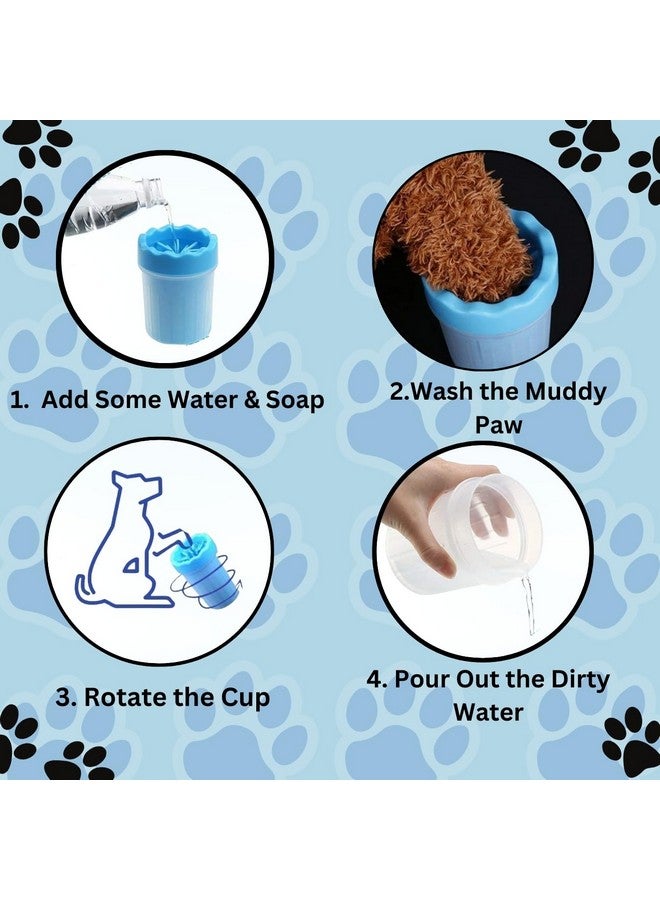 1. Add Some Water & Soap

2.Wash the Muddy Paw

3. Rotate the Cup

4. Pour Out the Dirty Water