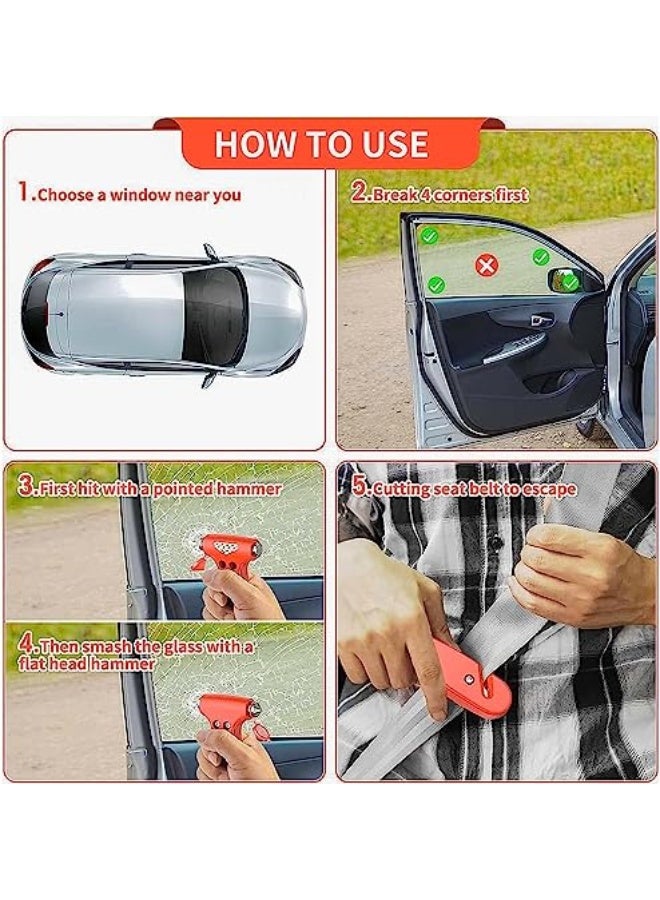 HOW TO USE

1.Choose a window near you

2.Break 4 corners first

3.First hit with a pointed hammer

4.Then smash the glass with a flat head hammer

5.Cutting seat belt to escape