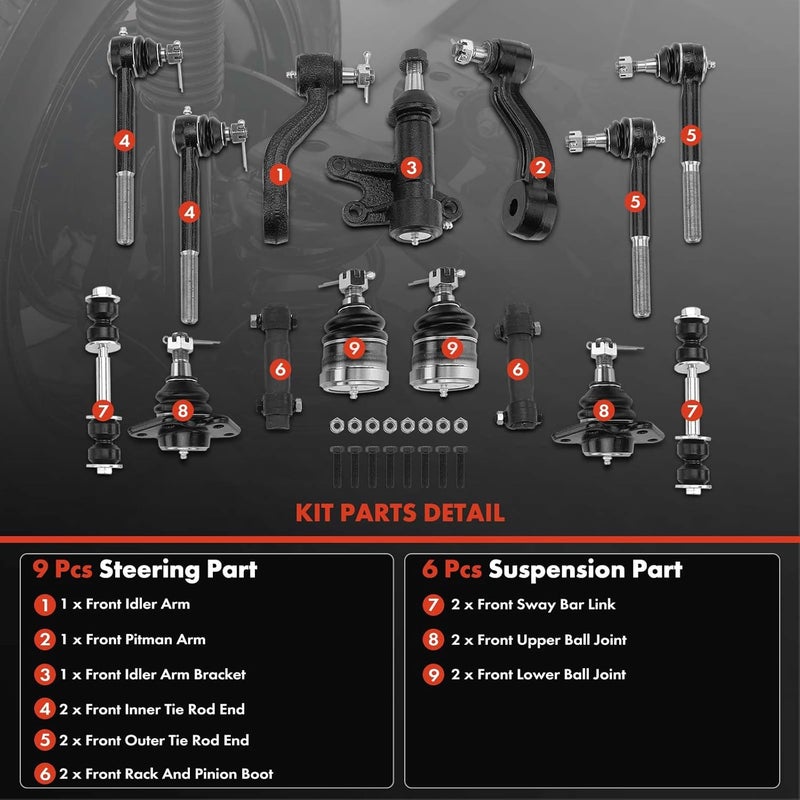 4
4
1
3
2
5
5
7
8
6
9
9
6
8
7

KIT PARTS DETAIL

9 Pcs Steering Part
1 1 x Front Idler Arm
2 1 x Front Pitman Arm
3 1 x Front Idler Arm Bracket
4 2 x Front Inner Tie Rod End
5 2 x Front Outer Tie Rod End
6 2 x Front Rack And Pinion Boot

6 Pcs Suspension Part
7 2 x Front Sway Bar Link
8 2 x Front Upper Ball Joint
9 2 x Front Lower Ball Joint