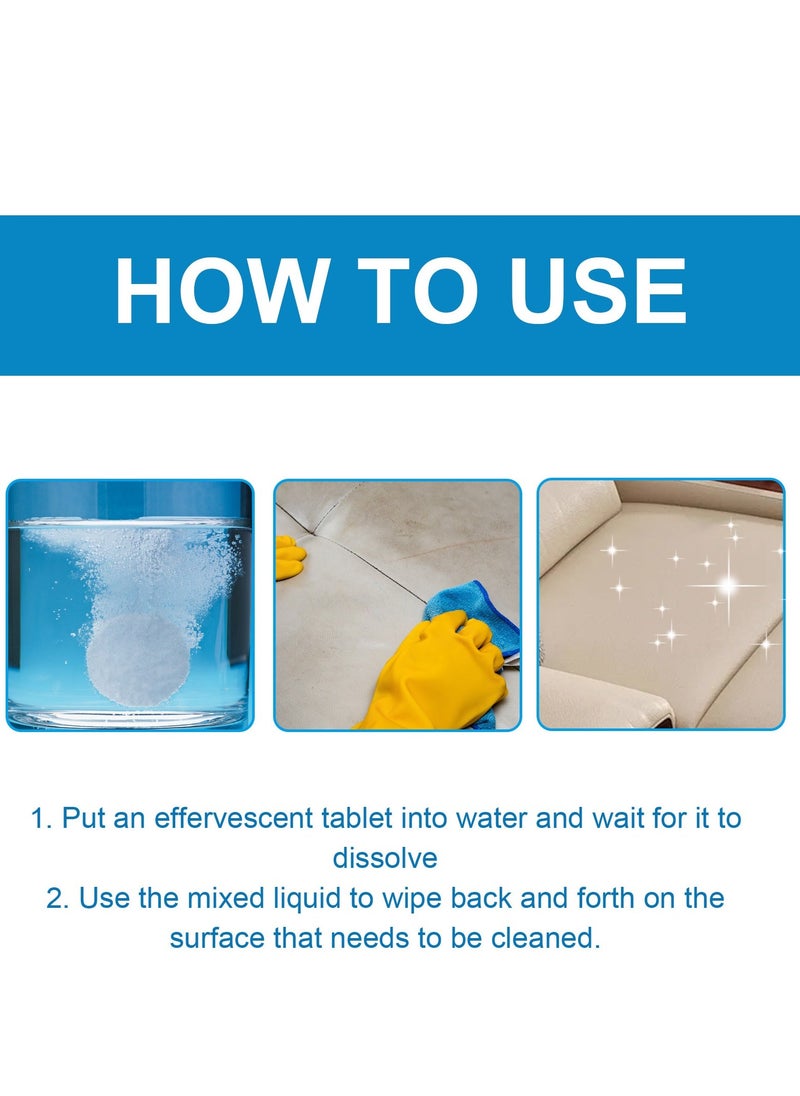 HOW TO USE

1. Put an effervescent tablet into water and wait for it to dissolve
2. Use the mixed liquid to wipe back and forth on the surface that needs to be cleaned.