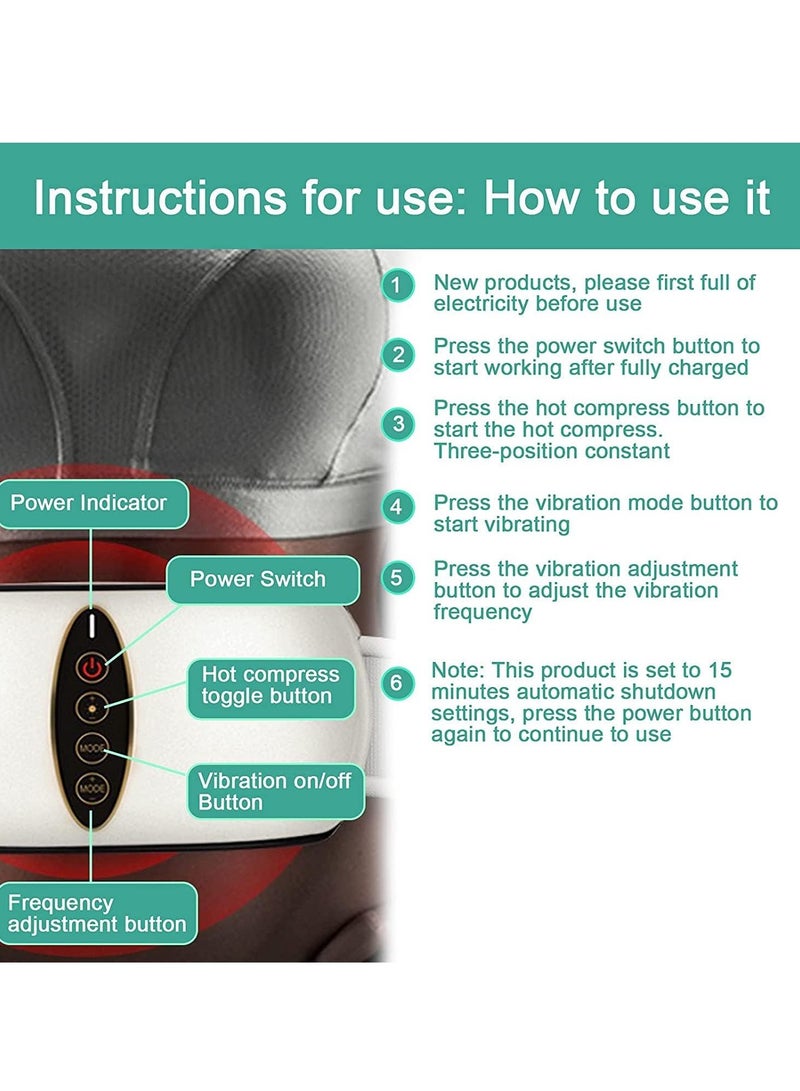 Instructions for use: How to use it

Power Indicator

Power Switch

Hot compress toggle button

MODE

MODE

Vibration on/off Button

Frequency adjustment button

1 New products, please first full of electricity before use

2 Press the power switch button to start working after fully charged

3 Press the hot compress button to start the hot compress. Three-position constant

4 Press the vibration mode button to start vibrating

5 Press the vibration adjustment button to adjust the vibration frequency

6 Note: This product is set to 15 minutes automatic shutdown settings, press the power button again to continue to use