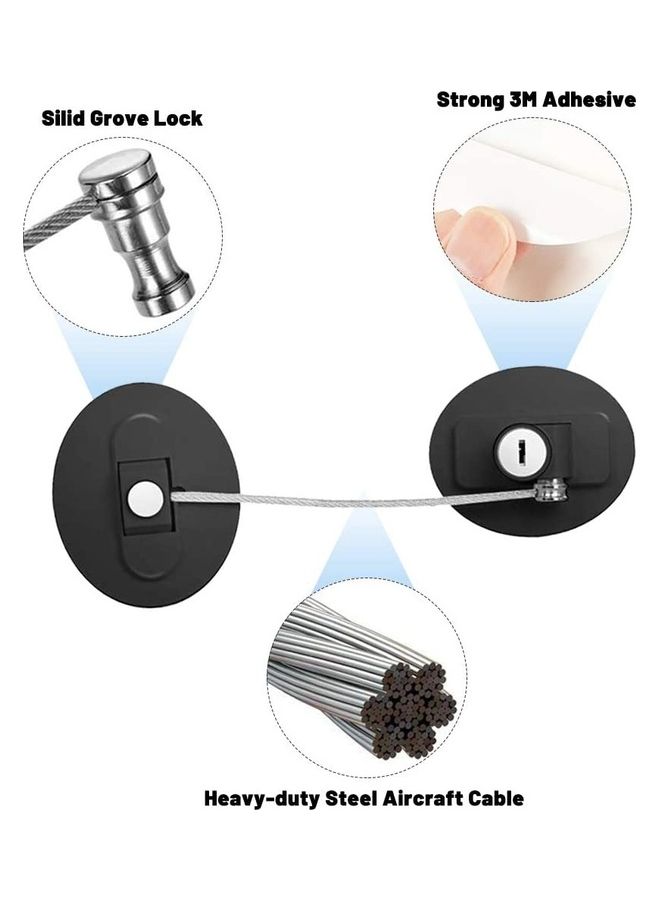 Silid Grove Lock

Strong 3M Adhesive

Heavy-duty Steel Aircraft Cable