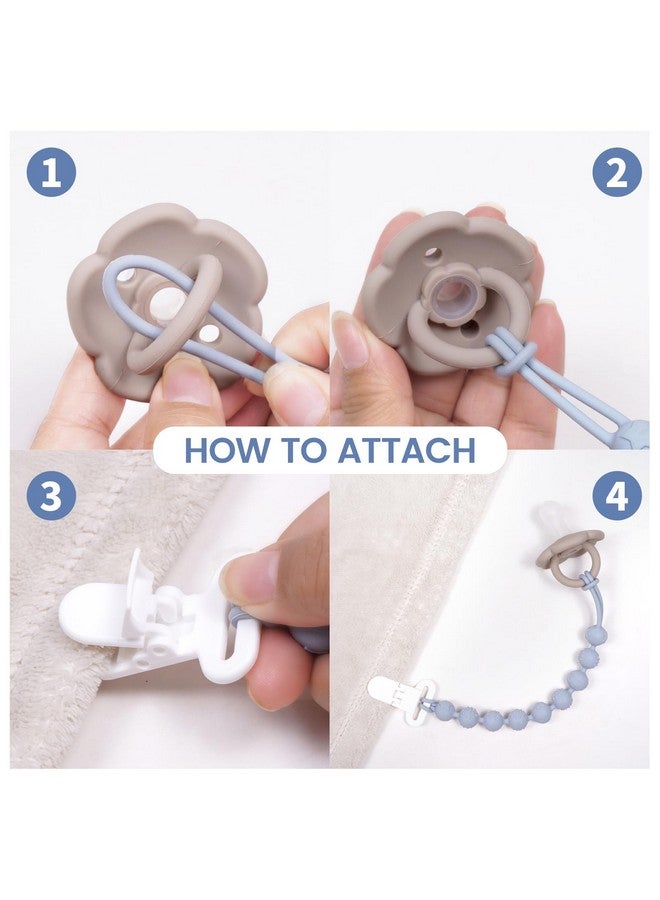 1

2

HOW TO ATTACH

3

4