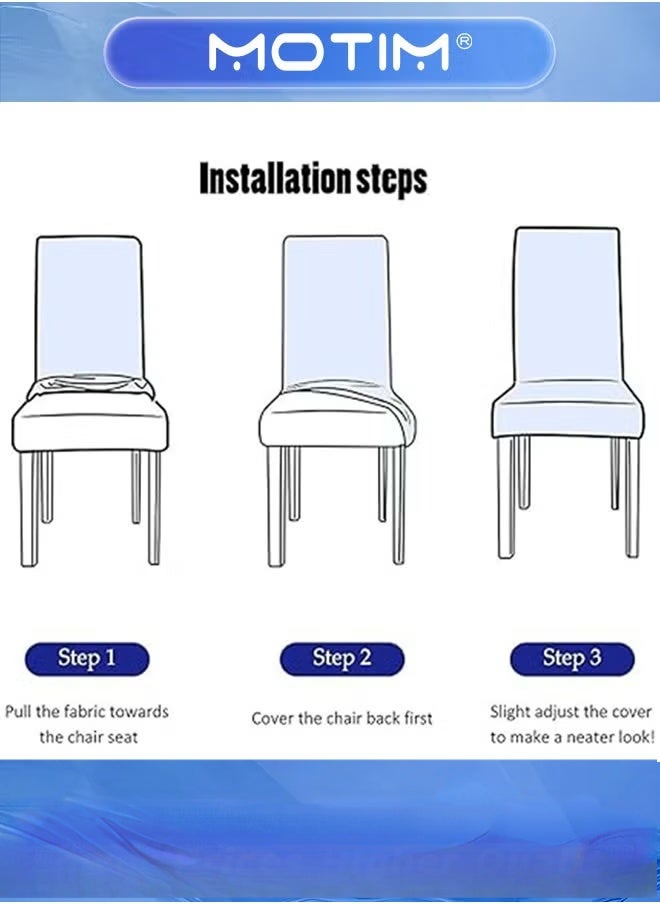 MOTIM®

Installation steps

Step 1

Pull the fabric towards the chair seat

Step 2

Cover the chair back first

Step 3

Slight adjust the cover to make a neater look!