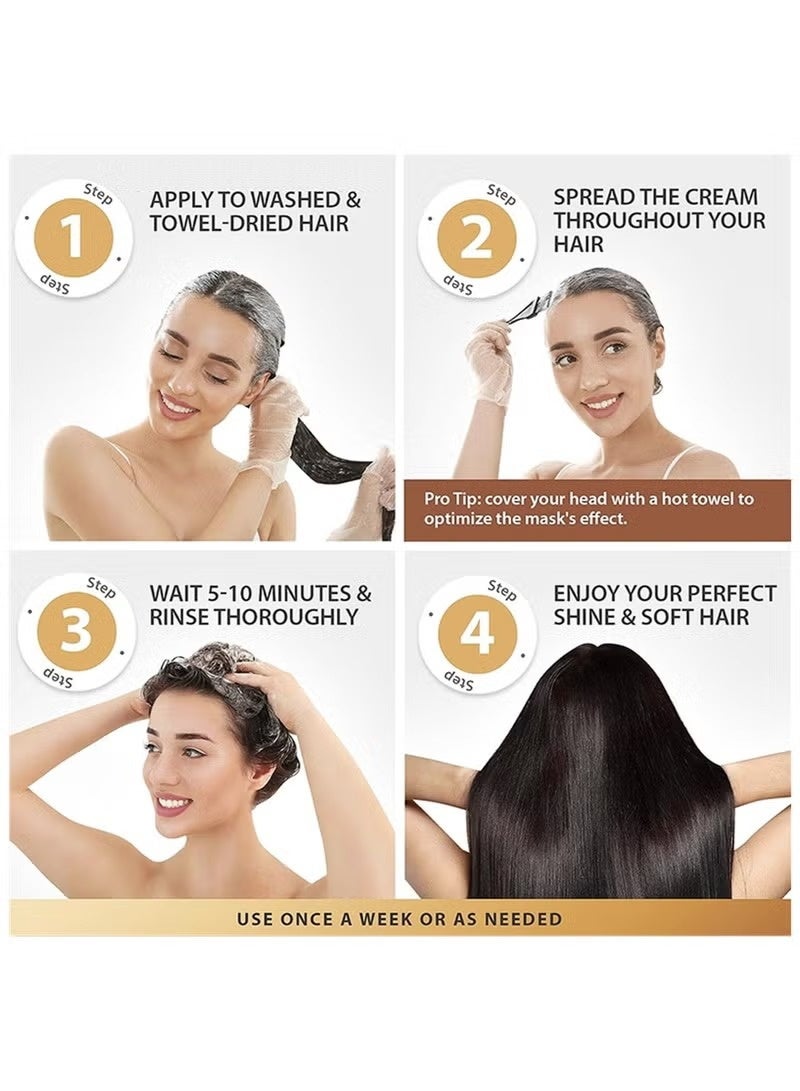 Step
1
Step
APPLY TO WASHED & TOWEL-DRIED HAIR

Step
2
Step
SPREAD THE CREAM THROUGHOUT YOUR HAIR

Pro Tip: cover your head with a hot towel to optimize the mask's effect.

Step
3
Step
WAIT 5-10 MINUTES & RINSE THOROUGHLY

Step
4
Step
ENJOY YOUR PERFECT SHINE & SOFT HAIR

USE ONCE A WEEK OR AS NEEDED