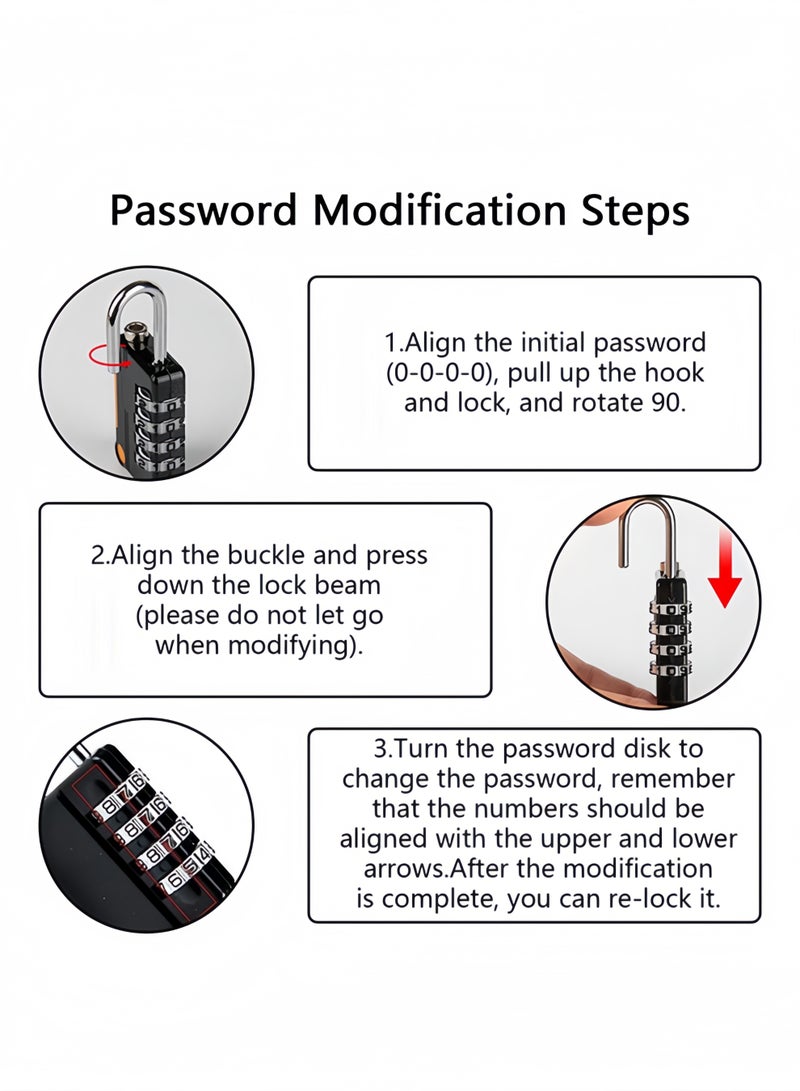 Password Modification Steps

1.Align the initial password (0-0-0-0), pull up the hook and lock, and rotate 90.

2.Align the buckle and press down the lock beam (please do not let go when modifying).

3.Turn the password disk to change the password, remember that the numbers should be aligned with the upper and lower arrows.After the modification is complete, you can re-lock it.