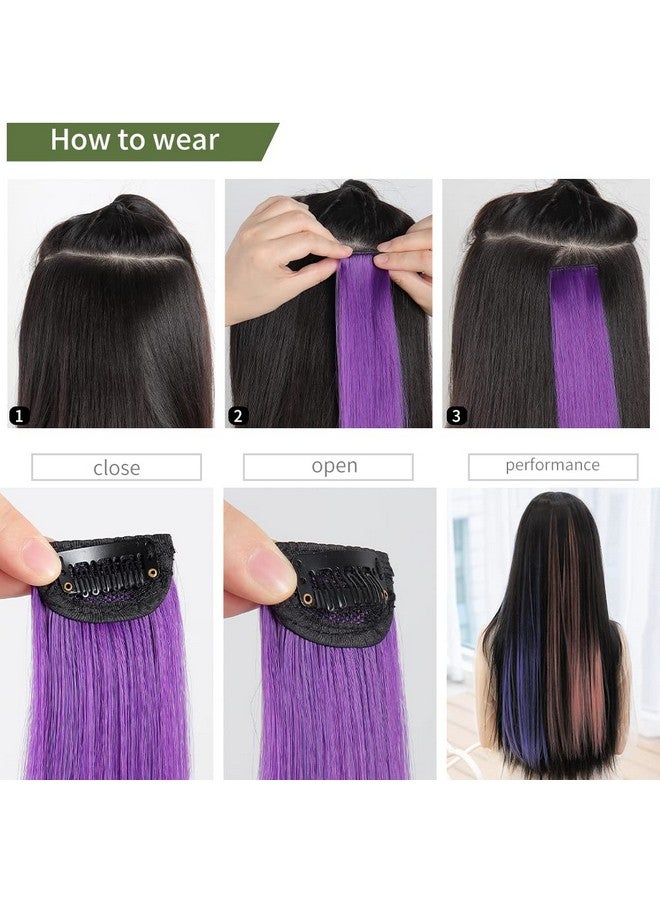 How to wear

1

2

3

close

open

performance