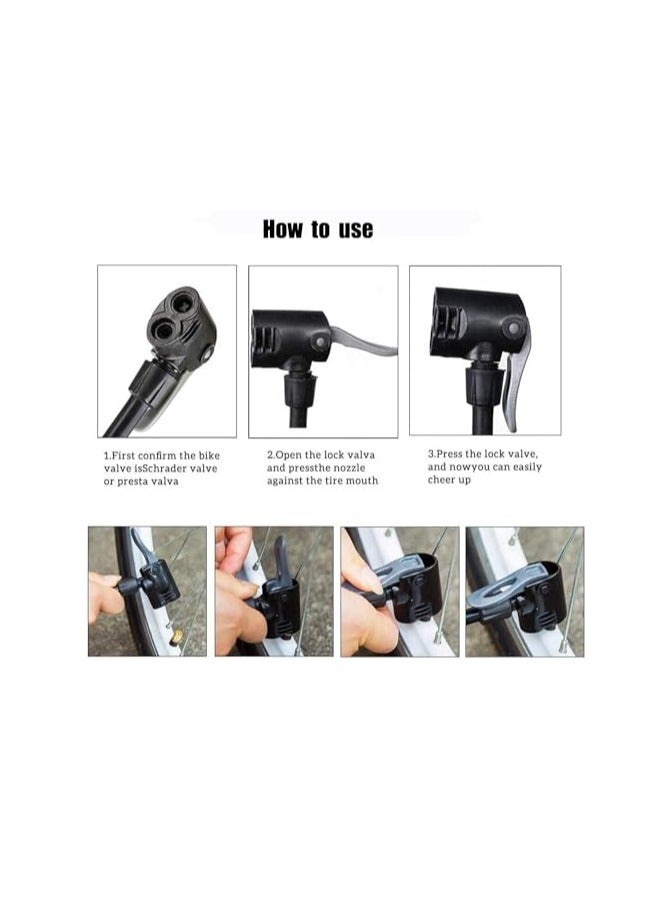 How to use

1.First confirm the bike valve isSchrader valve or presta valva

2.Open the lock valva and pressthe nozzle against the tire mouth

3.Press the lock valve, and nowyou can easily cheer up