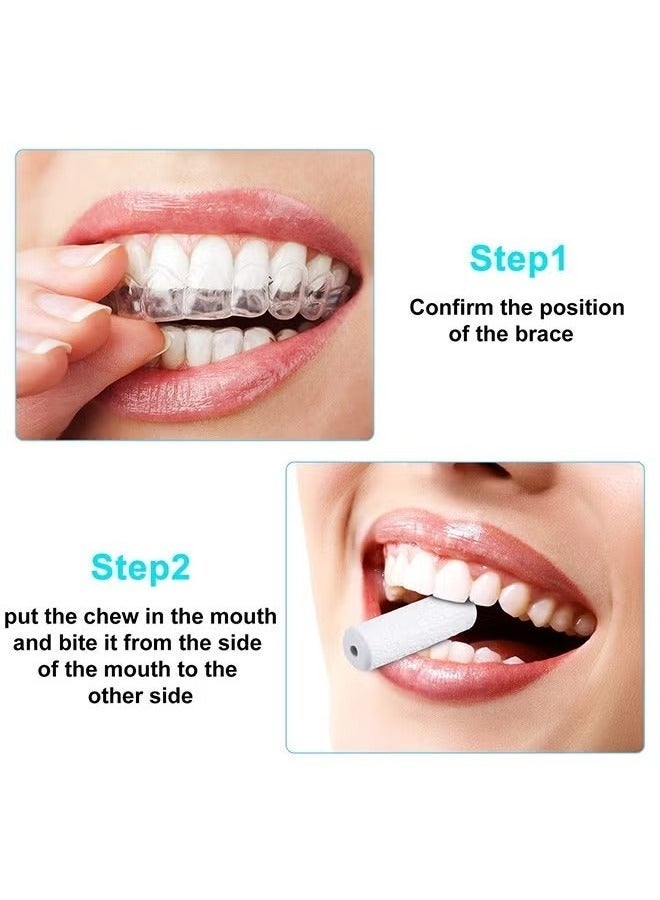 Step1

Confirm the position of the brace

Step2

put the chew in the mouth and bite it from the side of the mouth to the other side