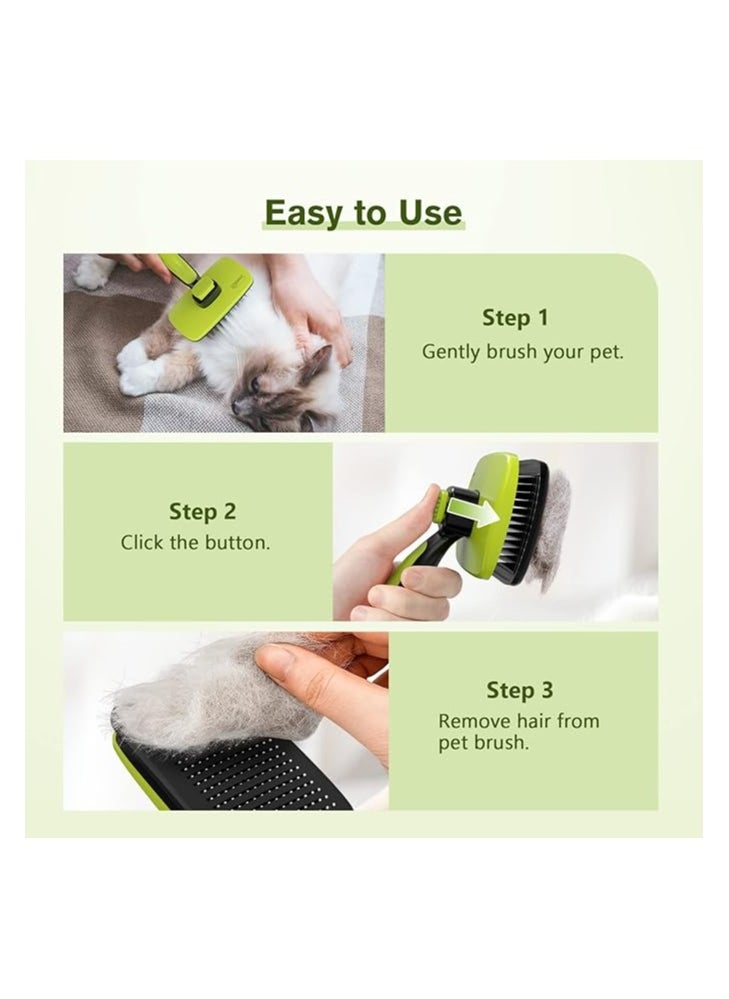 Easy to Use

Step 1
Gently brush your pet.

Step 2
Click the button.

Step 3
Remove hair from pet brush.