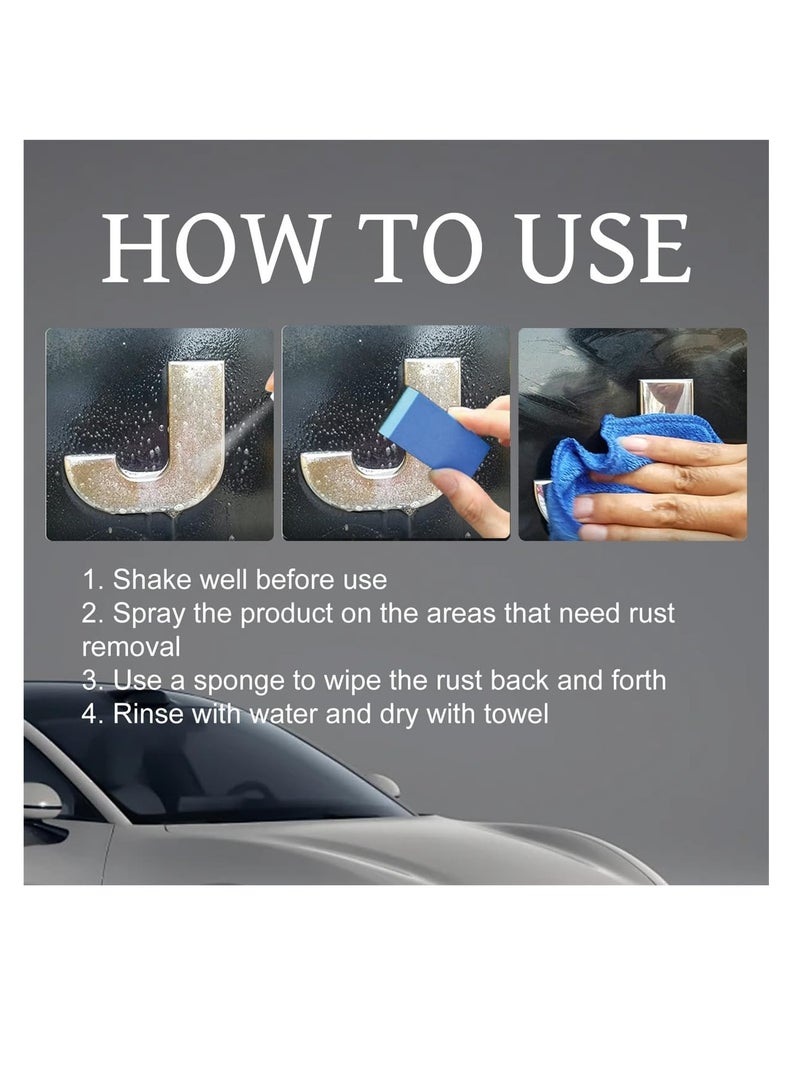 HOW TO USE

1. Shake well before use
2. Spray the product on the areas that need rust removal
3. Use a sponge to wipe the rust back and forth
4. Rinse with water and dry with towel