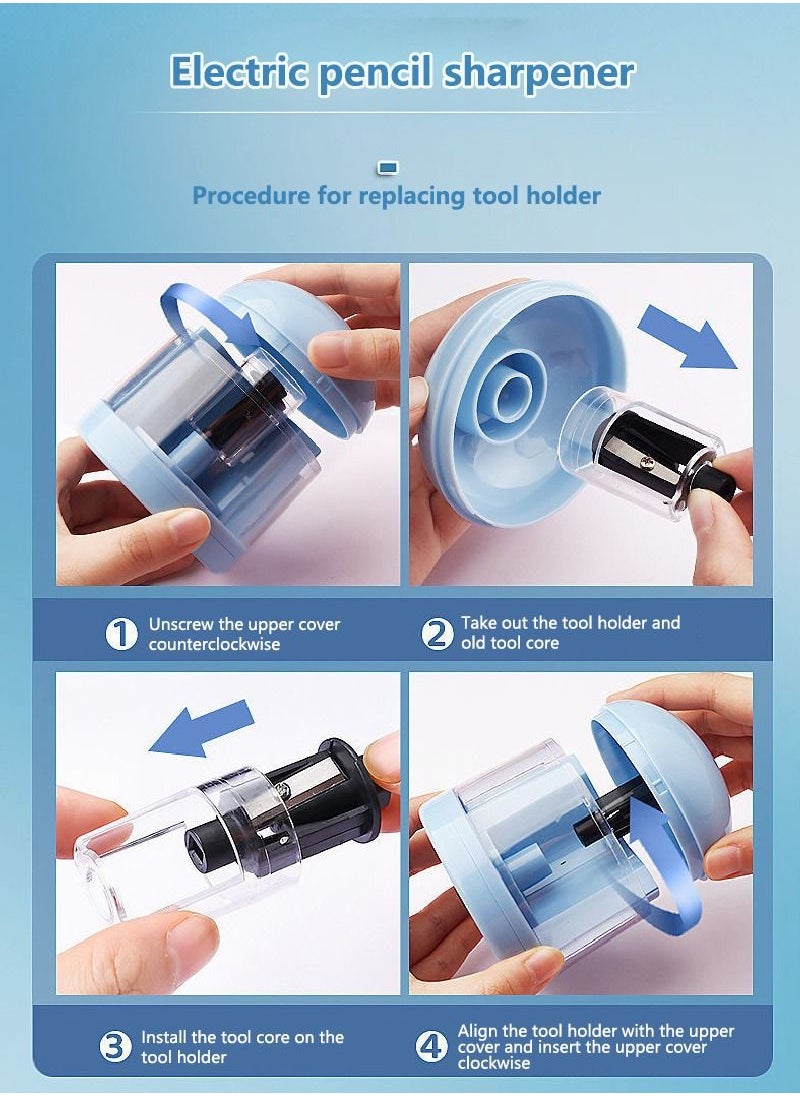 Electric pencil sharpener

Procedure for replacing tool holder

1 Unscrew the upper cover counterclockwise

2 Take out the tool holder and old tool core

3 Install the tool core on the tool holder

4 Align the tool holder with the upper cover and insert the upper cover clockwise