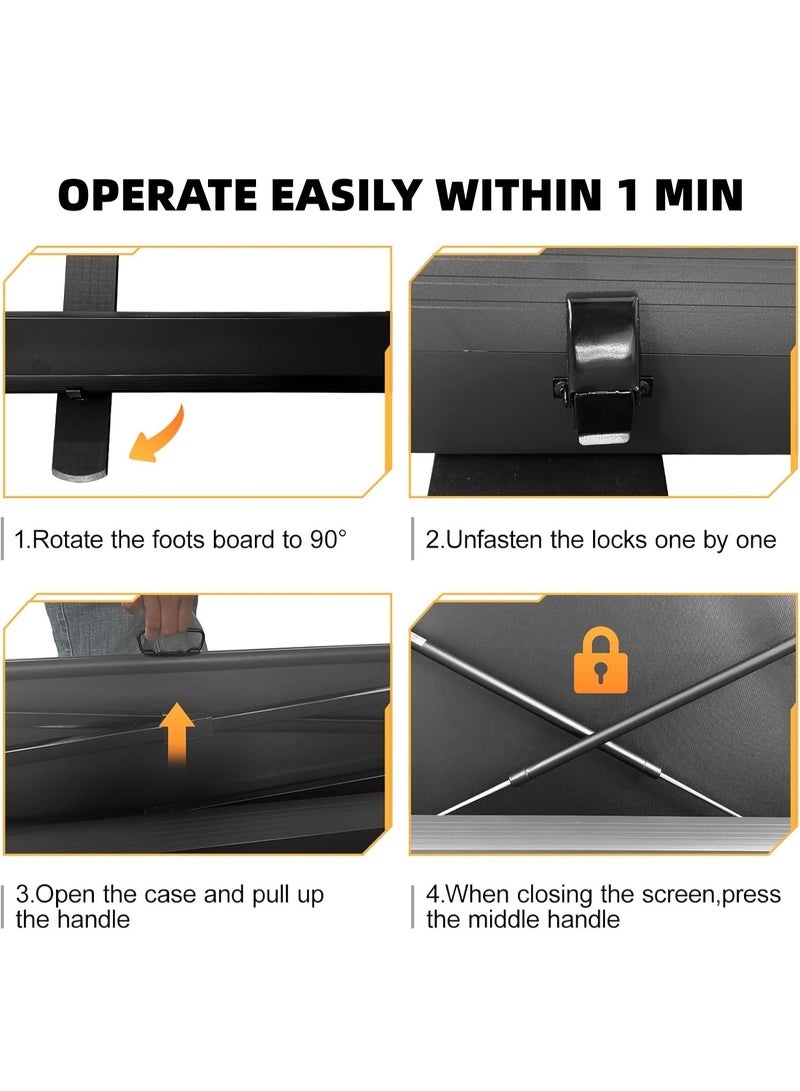 OPERATE EASILY WITHIN 1 MIN

1.Rotate the foots board to 90°

2.Unfasten the locks one by one

3.Open the case and pull up the handle

4.When closing the screen,press the middle handle